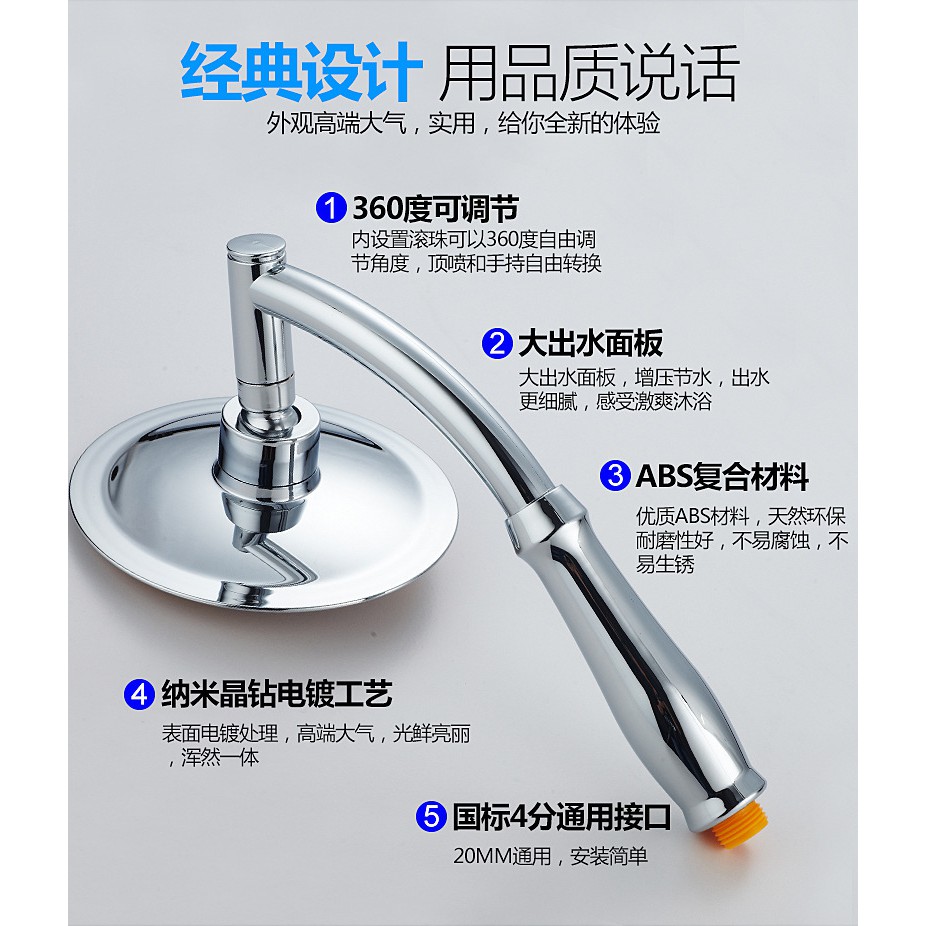 经典设计 用品质说话
外观高端大气，实用，给你全新的体验

1 360度可调节
内设置滚珠可以360度自由调节角度，顶喷和手持自由转换

2 大出水面板
大出水面板，增压节水，出水更细腻，感受激爽沐浴

3 ABS复合材料
优质ABS材料，天然环保耐磨性好，不易腐蚀，不易生锈

4 纳米晶钻电镀工艺
表面电镀处理，高端大气，光鲜亮丽，浑然一体

5 国标4分通用接口
20MM通用，安装简单