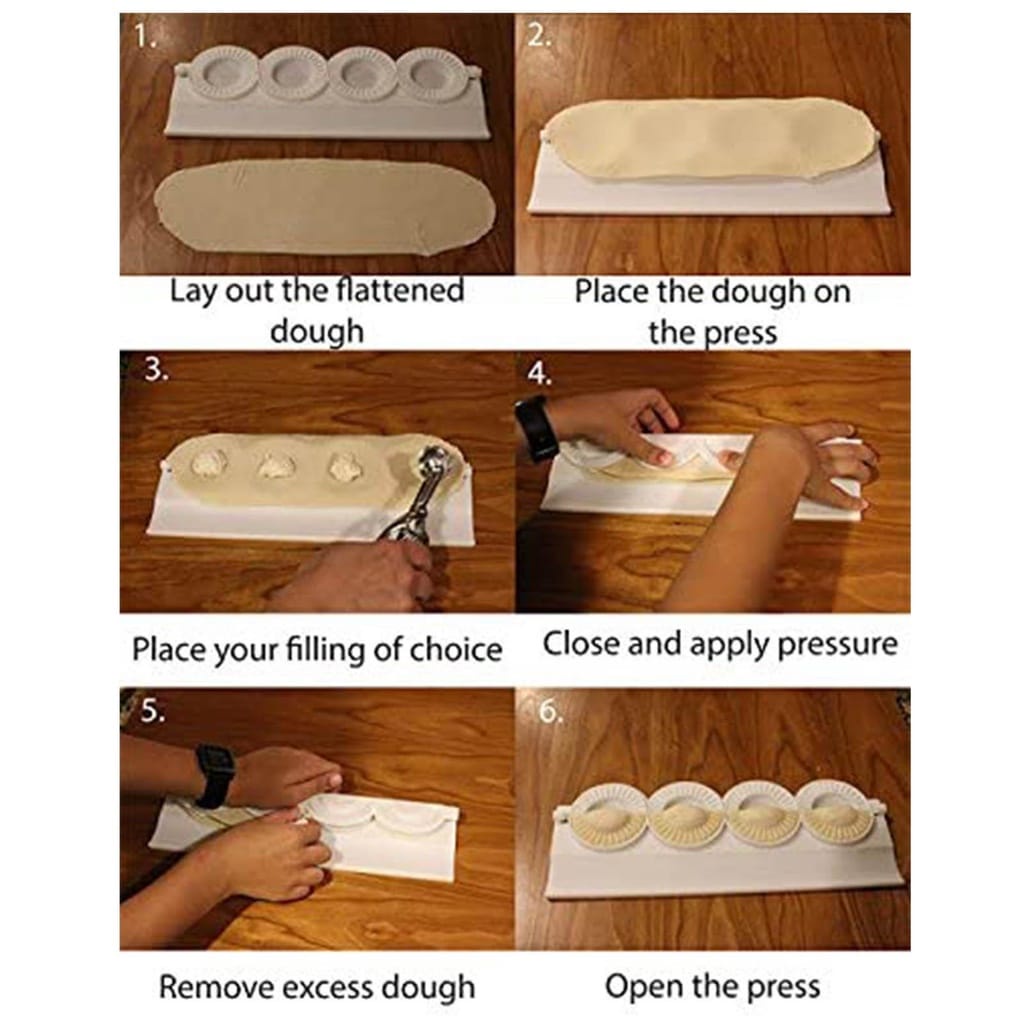 1.

Lay out the flattened dough

2.

Place the dough on the press

3.

Place your filling of choice

4.

Close and apply pressure

5.

Remove excess dough

6.

Open the press