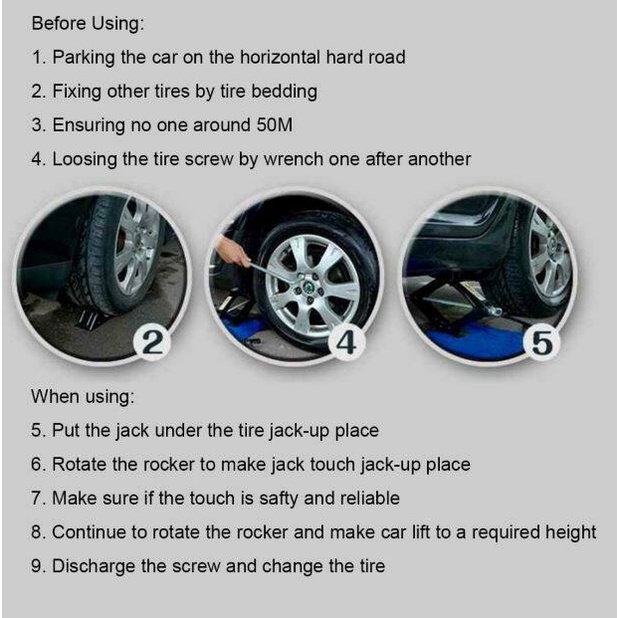 Before Using:

1. Parking the car on the horizontal hard road

2. Fixing other tires by tire bedding

3. Ensuring no one around 50M

4. Loosing the tire screw by wrench one after another

2

4

5

When using:

5. Put the jack under the tire jack-up place

6. Rotate the rocker to make jack touch jack-up place

7. Make sure if the touch is safty and reliable

8. Continue to rotate the rocker and make car lift to a required height

9. Discharge the screw and change the tire