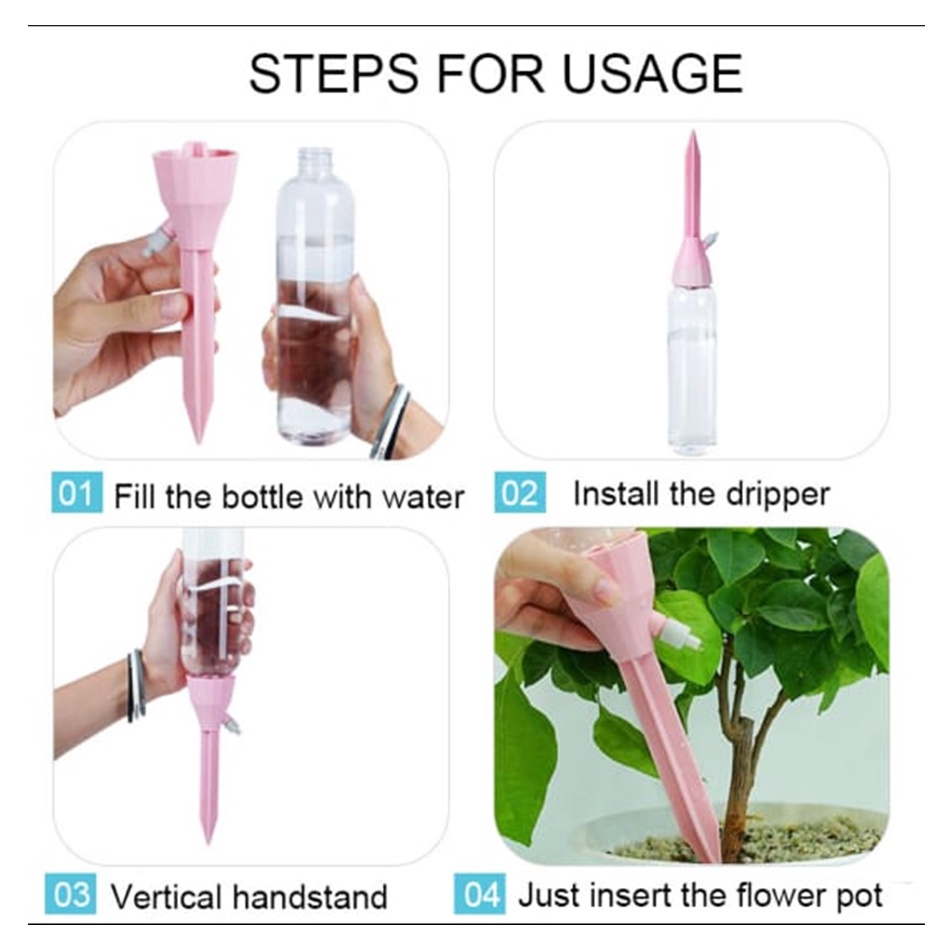 STEPS FOR USAGE

01 Fill the bottle with water

02 Install the dripper

03 Vertical handstand

04 Just insert the flower pot