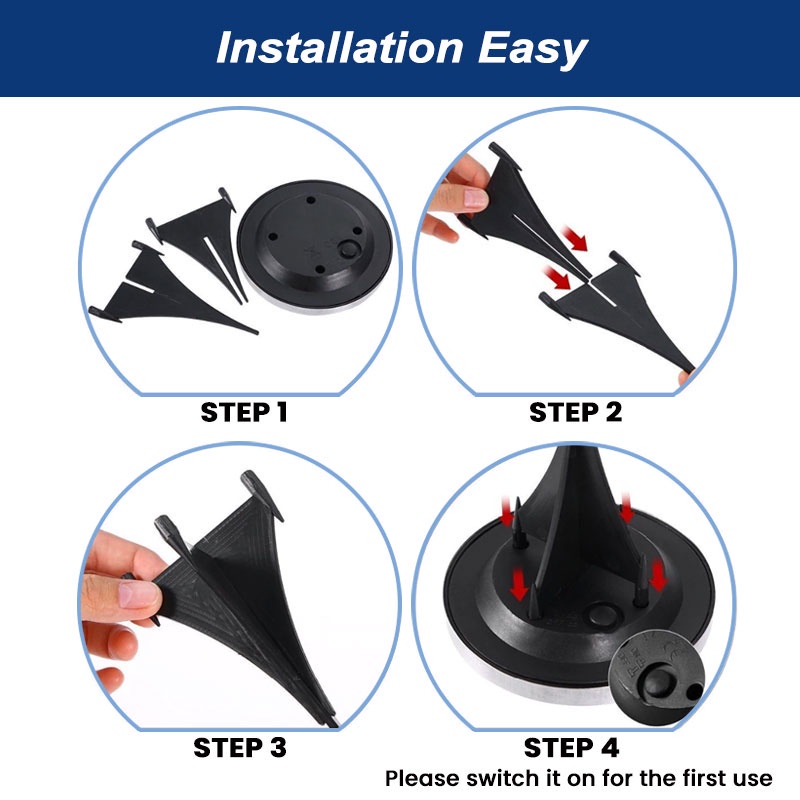 Installation Easy

STEP 1

STEP 2

STEP 3

STEP 4
Please switch it on for the first use