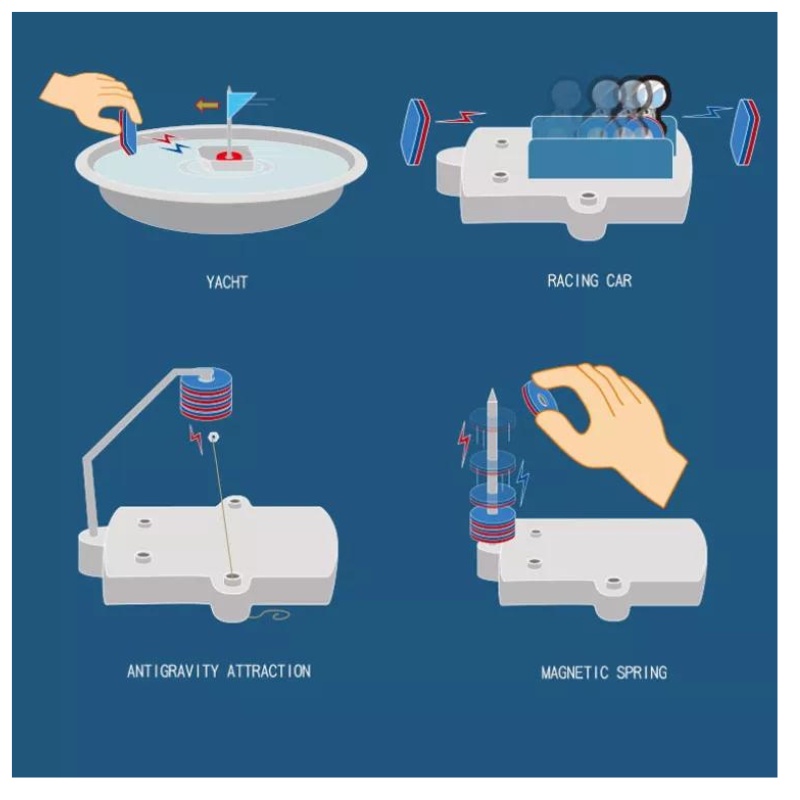 YACHT

RACING CAR

ANTIGRAVITY ATTRACTION

MAGNETIC SPRING