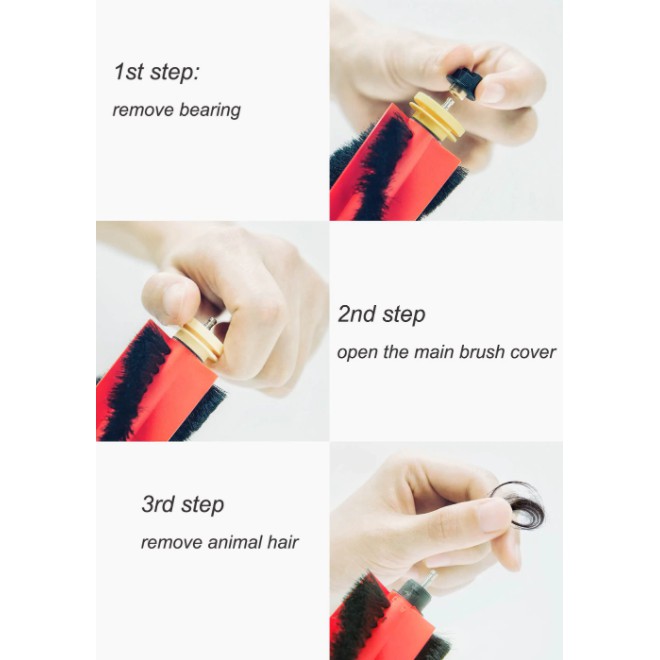 1st step:

remove bearing

2nd step

open the main brush cover

3rd step

remove animal hair