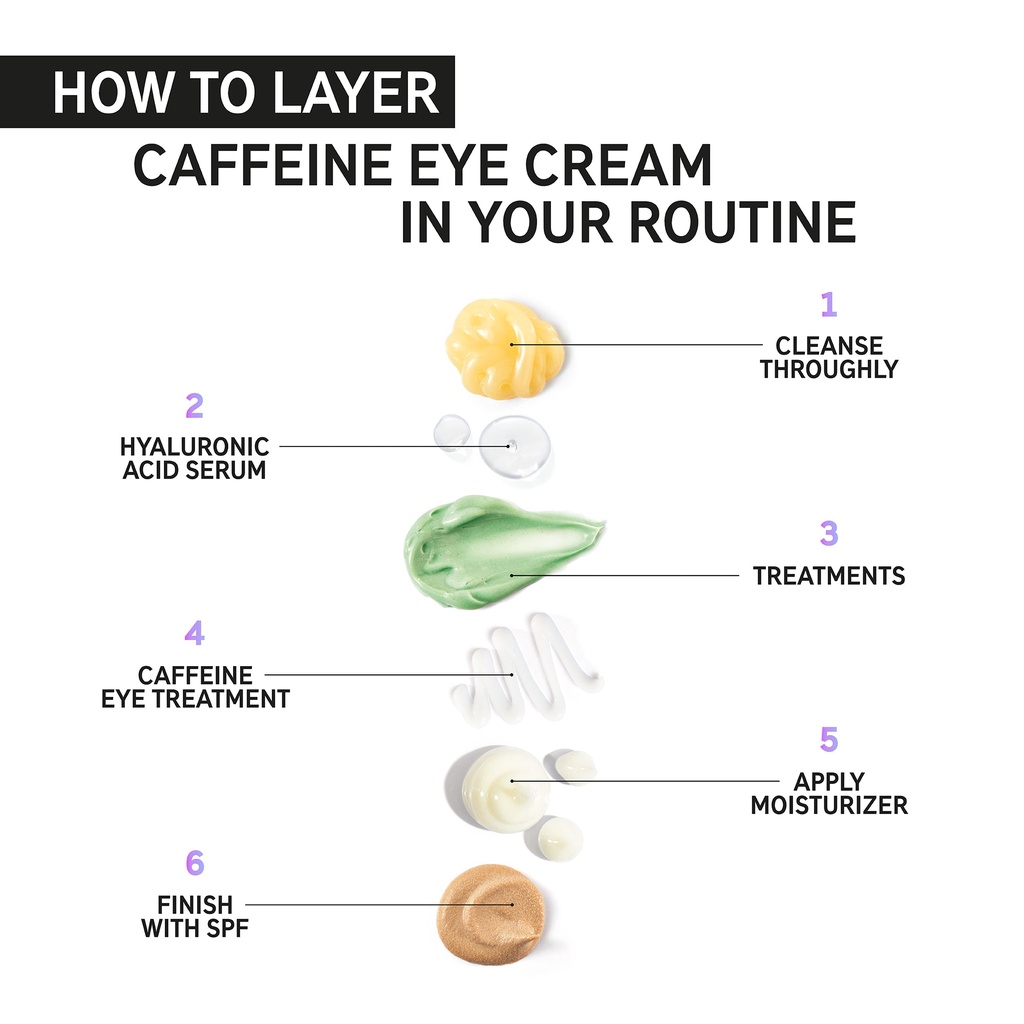 HOW TO LAYER
CAFFEINE EYE CREAM IN YOUR ROUTINE

1
CLEANSE THROUGHLY

2
HYALURONIC ACID SERUM

3
TREATMENTS

4
CAFFEINE EYE TREATMENT

5
APPLY MOISTURIZER

6
FINISH WITH SPF