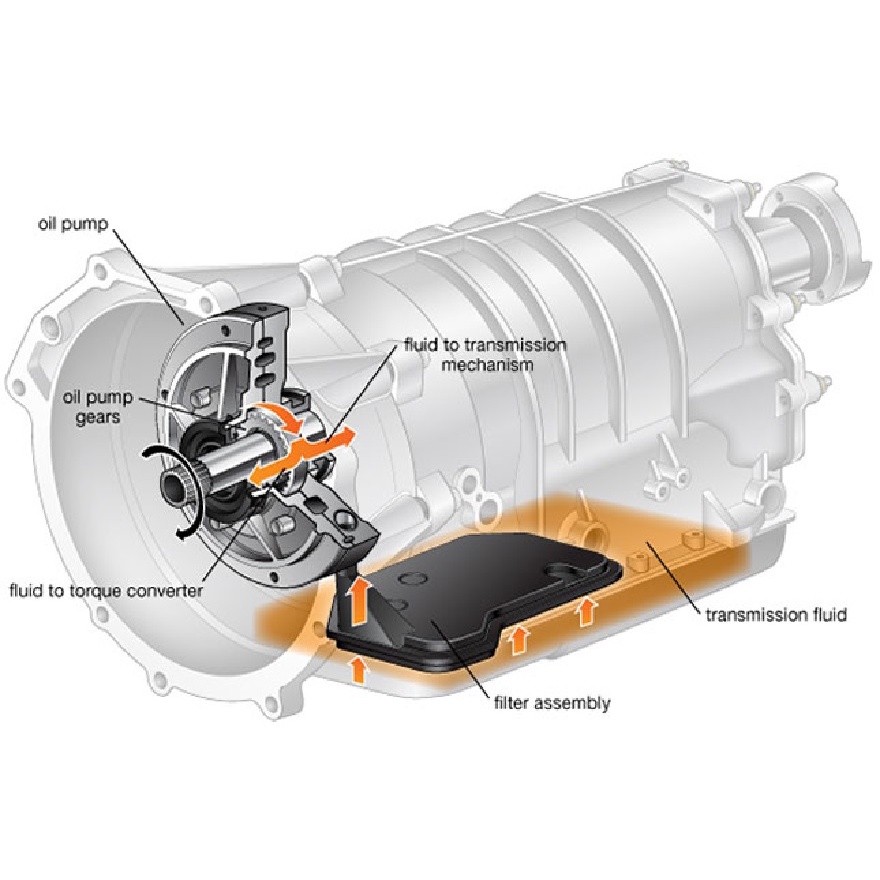 oil pump

fluid to transmission mechanism

oil pump gears

fluid to torque converter

transmission fluid

filter assembly