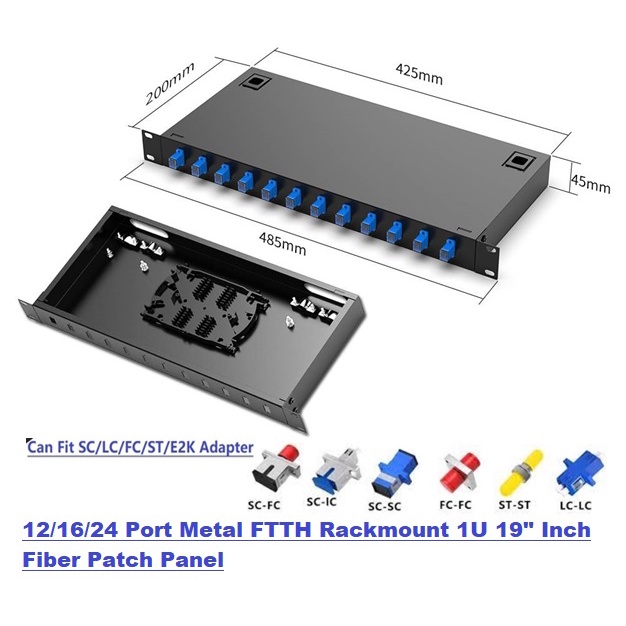 200mm
425mm
45mm
485mm

Can Fit SC/LC/FC/ST/E2K Adapter

SC-FC
SC-IC
SC-SC
FC-FC
ST-ST
LC-LC

12/16/24 Port Metal FTTH Rackmount 1U 19" Inch Fiber Patch Panel