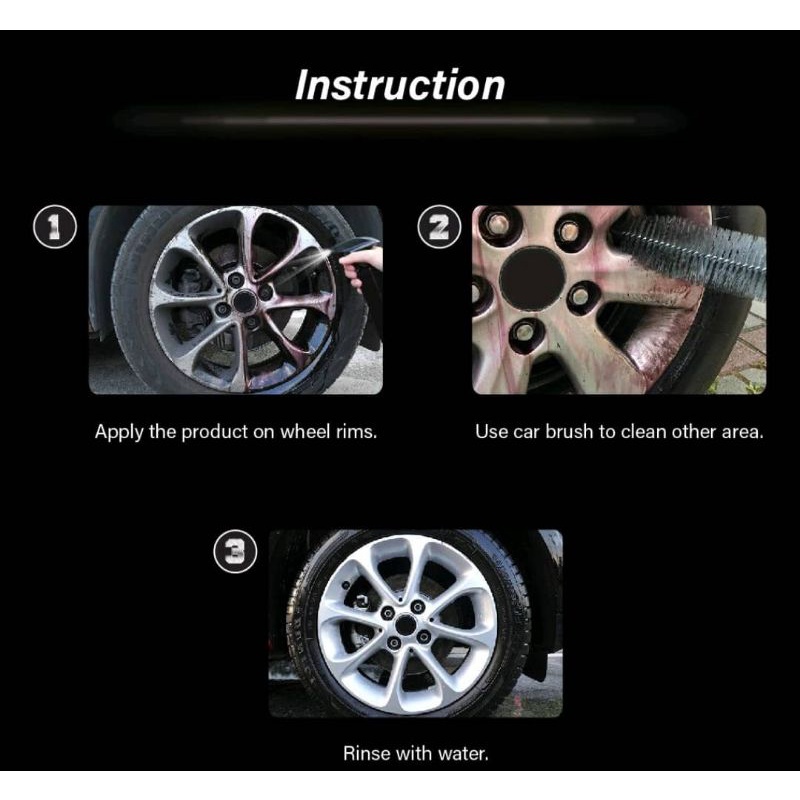 Instruction

1

Apply the product on wheel rims.

2

Use car brush to clean other area.

3

Rinse with water.