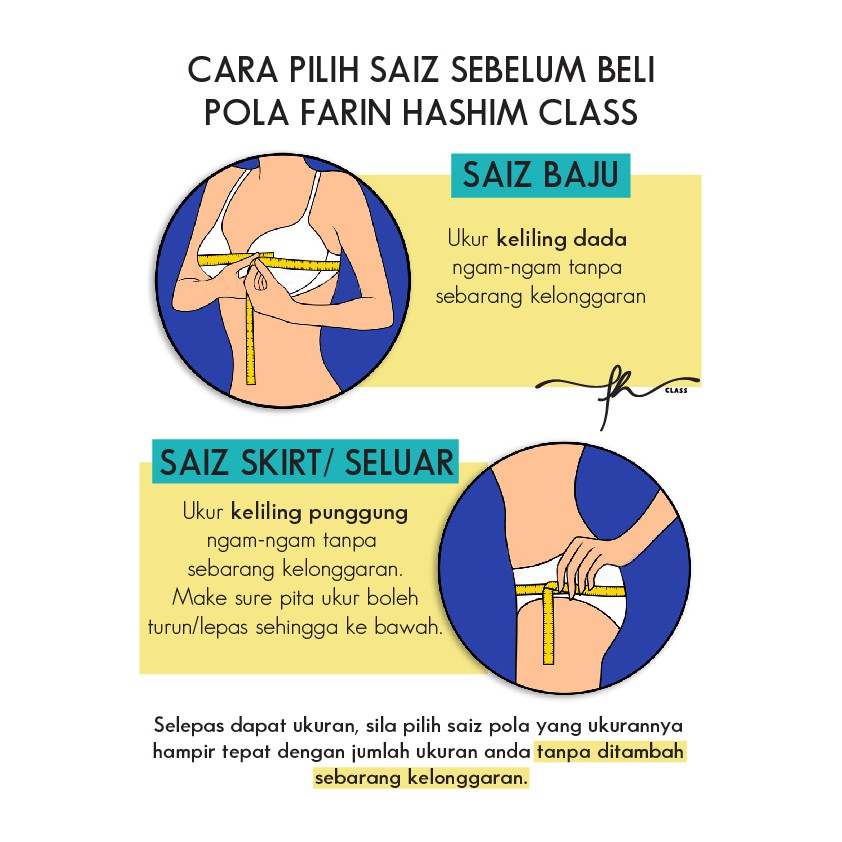 CARA PILIH SAIZ SEBELUM BELI
POLA FARIN HASHIM CLASS

SAIZ BAJU

Ukur keliling dada ngam-ngam tanpa sebarang kelonggaran

fh CLASS

SAIZ SKIRT/ SELUAR

Ukur keliling punggung ngam-ngam tanpa sebarang kelonggaran. Make sure pita ukur boleh turun/lepas sehingga ke bawah.

Selepas dapat ukuran, sila pilih saiz pola yang ukurannya hampir tepat dengan jumlah ukuran anda tanpa ditambah sebarang kelonggaran.