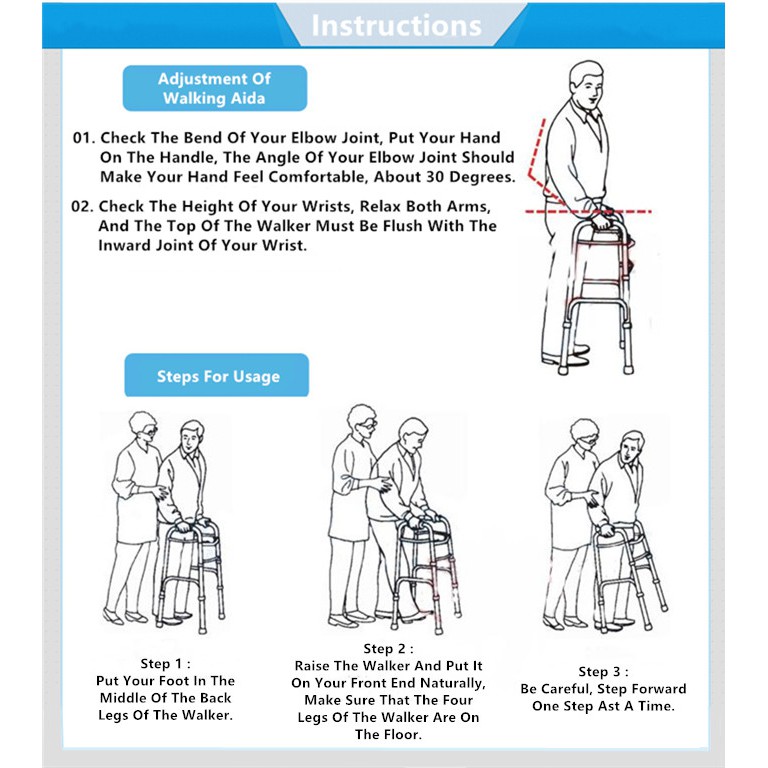 Instructions

Adjustment Of Walking Aida

01. Check The Bend Of Your Elbow Joint, Put Your Hand On The Handle, The Angle Of Your Elbow Joint Should Make Your Hand Feel Comfortable, About 30 Degrees.

02. Check The Height Of Your Wrists, Relax Both Arms, And The Top Of The Walker Must Be Flush With The Inward Joint Of Your Wrist.

Steps For Usage

Step 1 :
Put Your Foot In The Middle Of The Back Legs Of The Walker.

Step 2 :
Raise The Walker And Put It On Your Front End Naturally, Make Sure That The Four Legs Of The Walker Are On The Floor.

Step 3 :
Be Careful, Step Forward One Step Ast A Time.