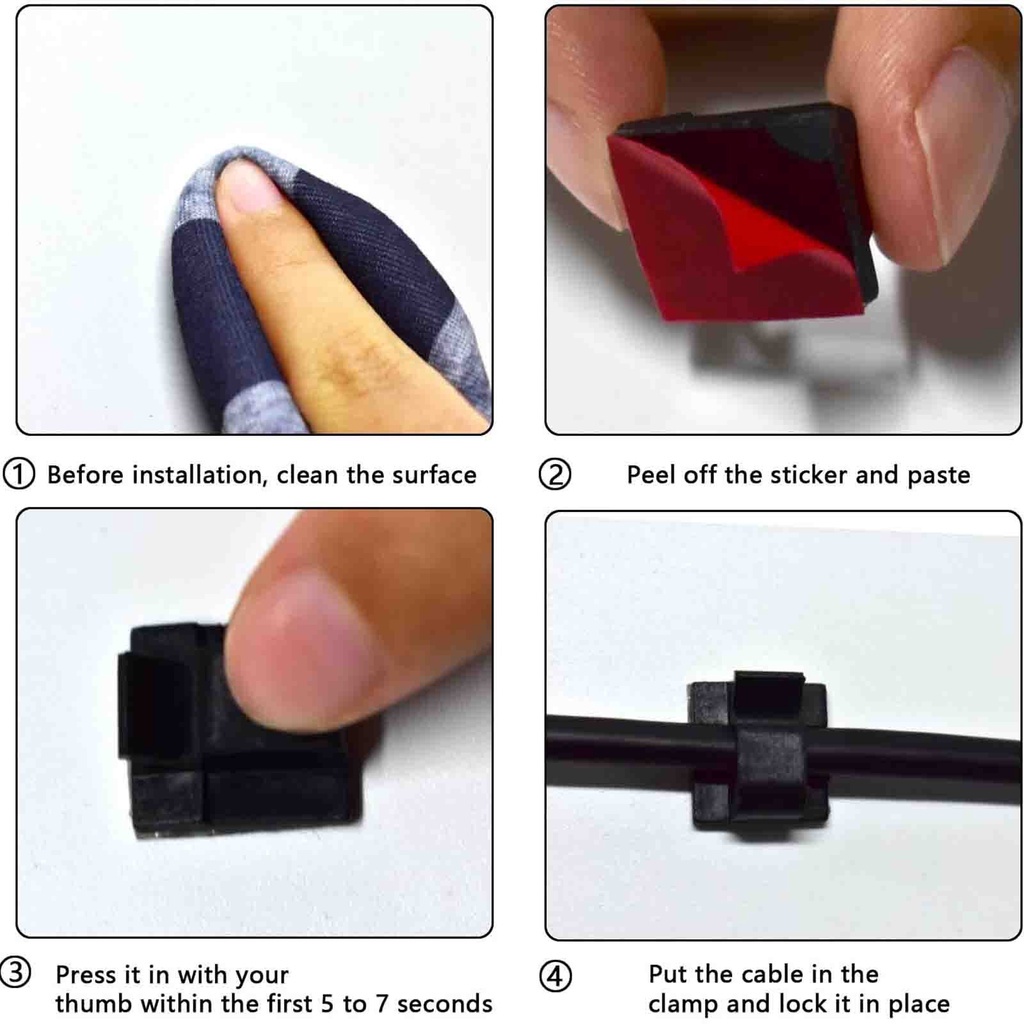 ① Before installation, clean the surface

② Peel off the sticker and paste

③ Press it in with your thumb within the first 5 to 7 seconds

④ Put the cable in the clamp and lock it in place