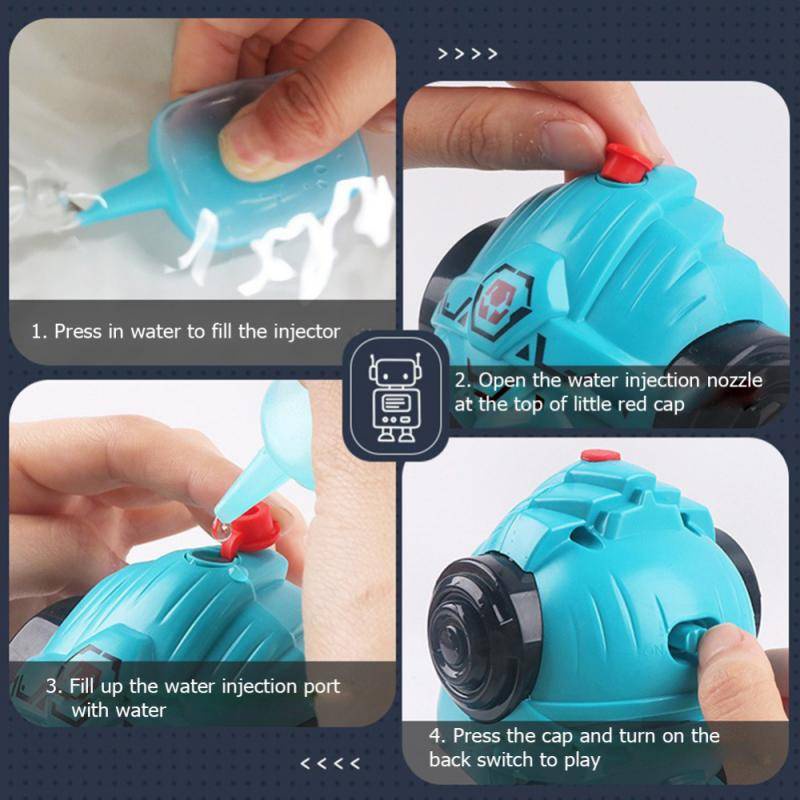 >>>>

1. Press in water to fill the injector

2. Open the water injection nozzle at the top of little red cap

3. Fill up the water injection port with water

4. Press the cap and turn on the back switch to play

<<<<