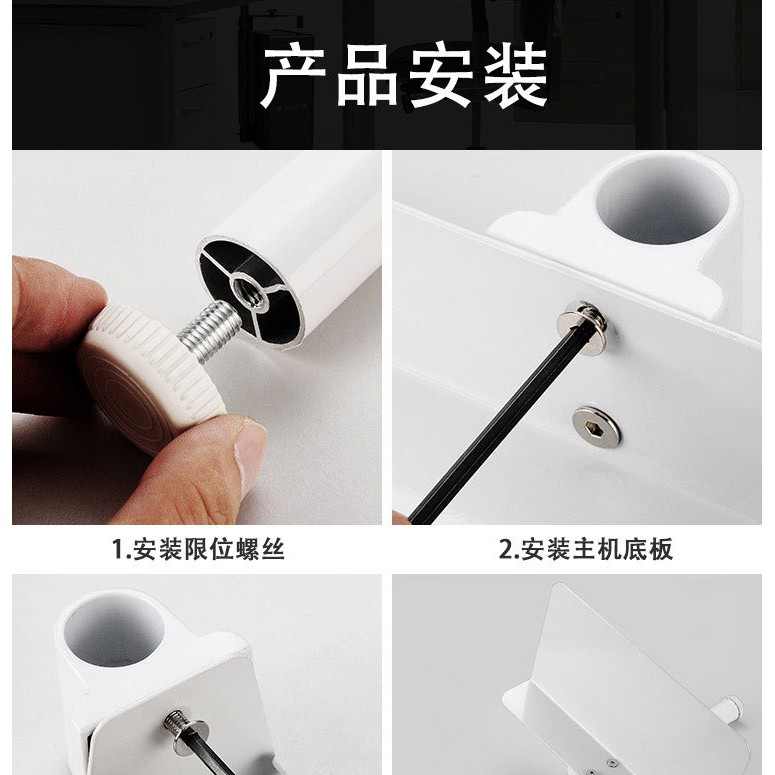 产品安装

1.安装限位螺丝

2.安装主机底板