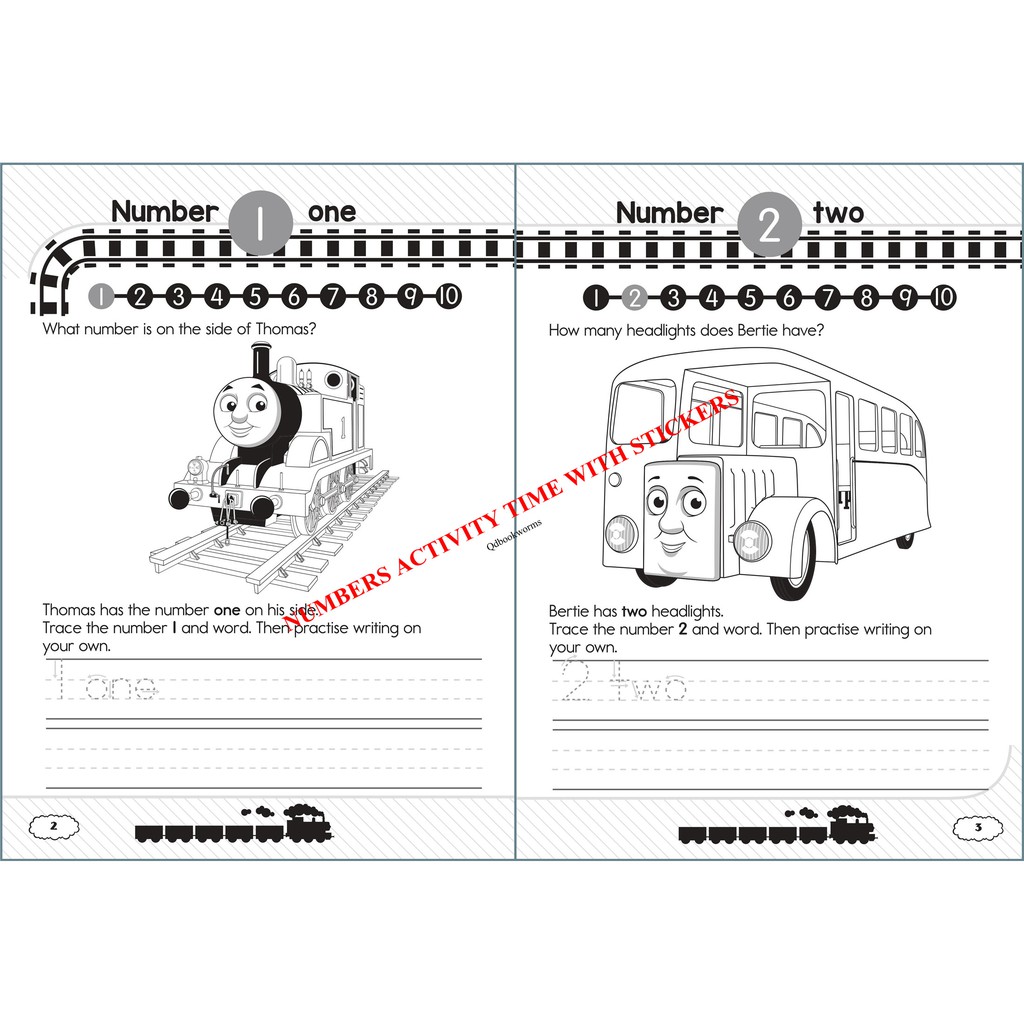 Number 1 one

1 2 3 4 5 6 7 8 9 10

What number is on the side of Thomas?

1

Thomas has the number **one** on his side.
Trace the number **1** and word. Then practise writing on your own.

1 one

2

Number 2 two

1 2 3 4 5 6 7 8 9 10

How many headlights does Bertie have?

Bertie has **two** headlights.
Trace the number **2** and word. Then practise writing on your own.

2 two

3

NUMBERS ACTIVITY TIME WITH STICKERS

Qdbookworms