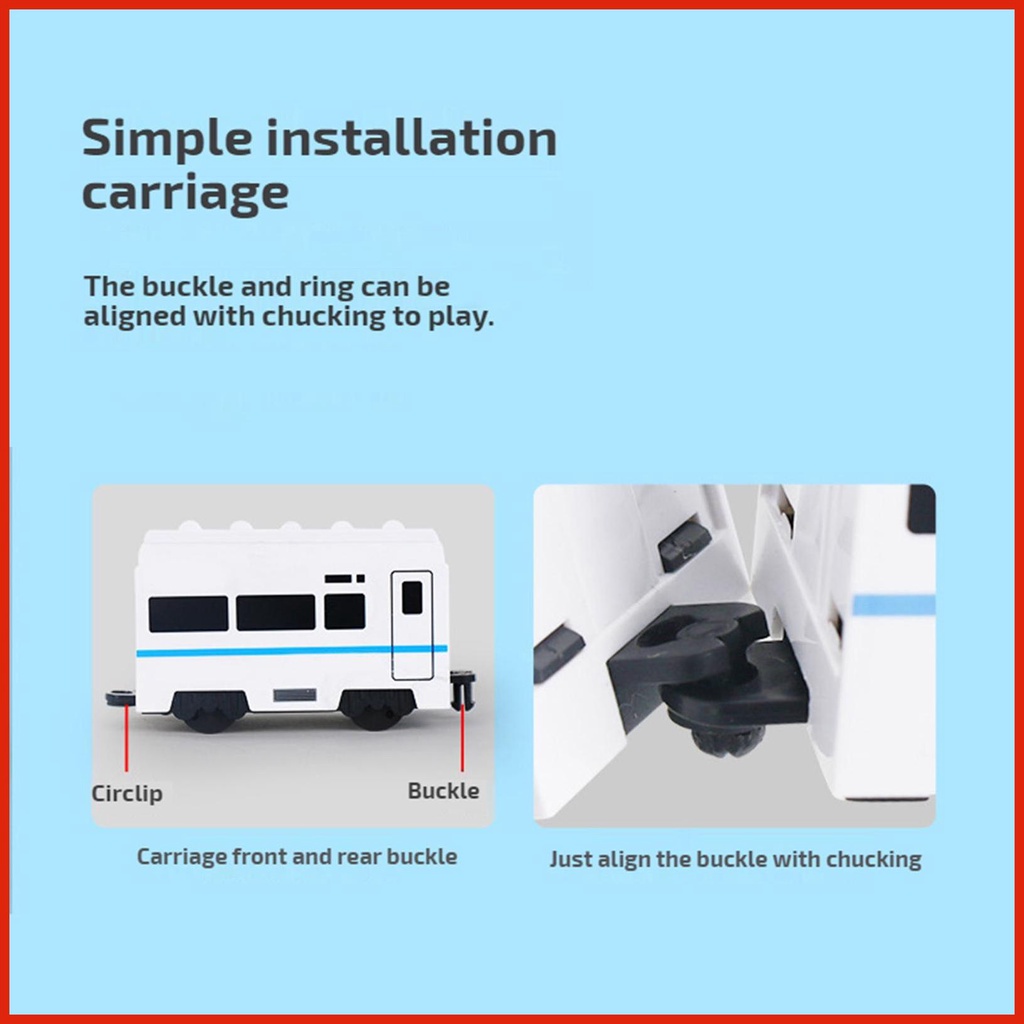 Simple installation carriage

The buckle and ring can be aligned with chucking to play.

Circlip

Buckle

Carriage front and rear buckle

Just align the buckle with chucking