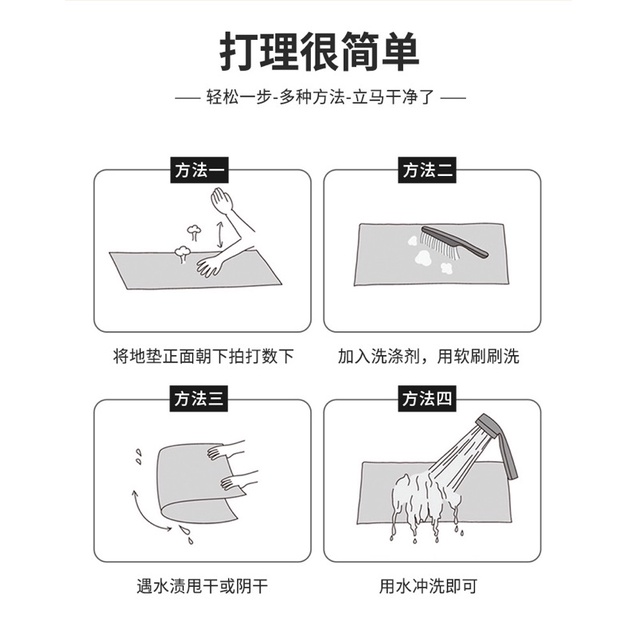 打理很简单

— 轻松一步-多种方法-立马干净了 —

方法一

将地垫正面朝下拍打数下

方法二

加入洗涤剂，用软刷刷洗

方法三

遇水渍甩干或阴干

方法四

用水冲洗即可