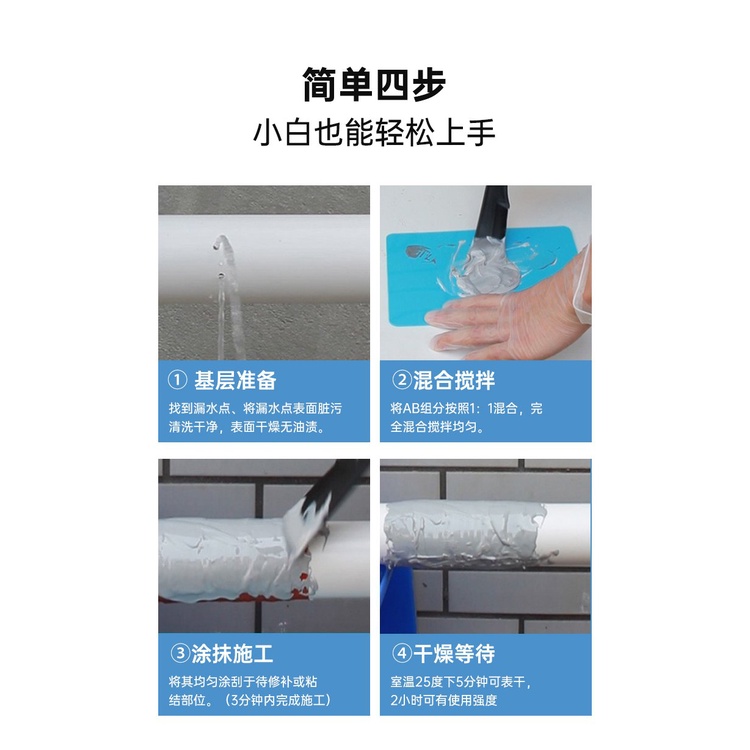 简单四步
小白也能轻松上手

① 基层准备
找到漏水点、将漏水点表面脏污清洗干净，表面干燥无油渍。

②混合搅拌
将AB组分按照1：1混合，完全混合搅拌均匀。

③涂抹施工
将其均匀涂刮于待修补或粘结部位。（3分钟内完成施工）

④干燥等待
室温25度下5分钟可表干，2小时可有使用强度