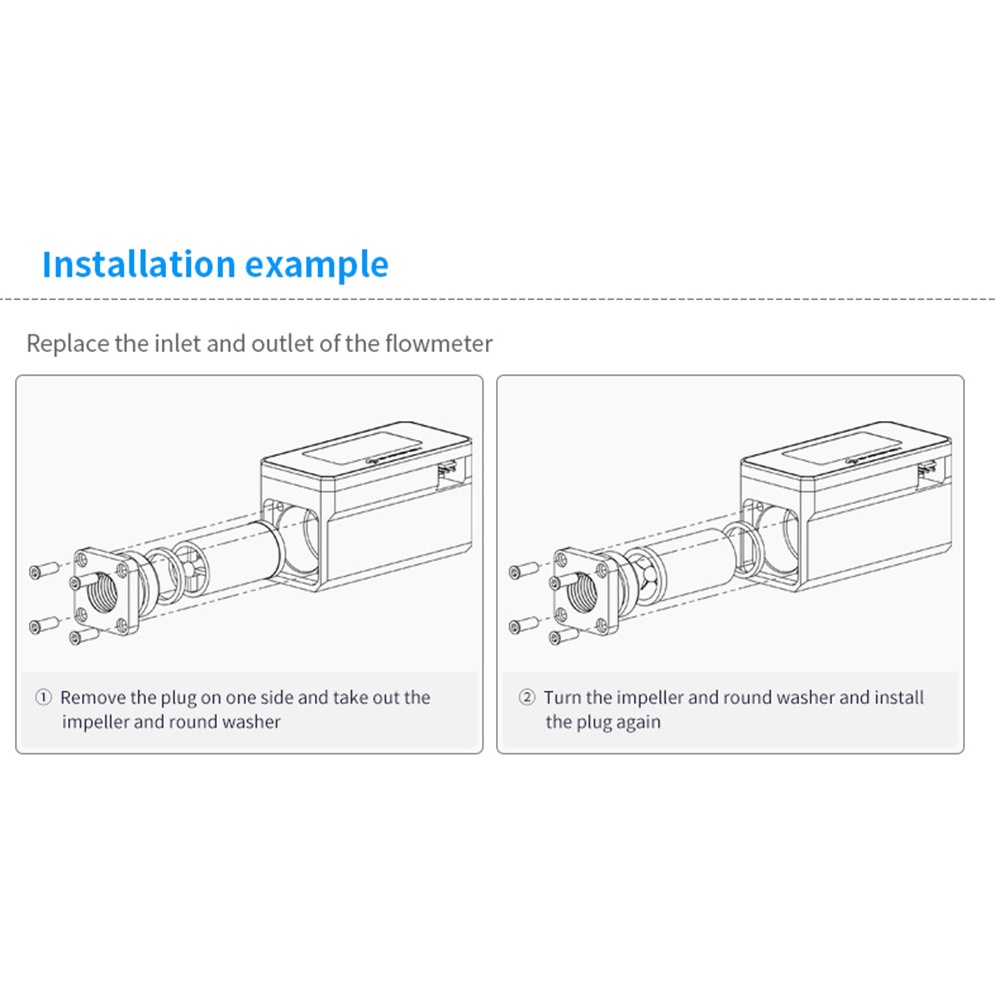 Installation example

Replace the inlet and outlet of the flowmeter

① Remove the plug on one side and take out the impeller and round washer

② Turn the impeller and round washer and install the plug again