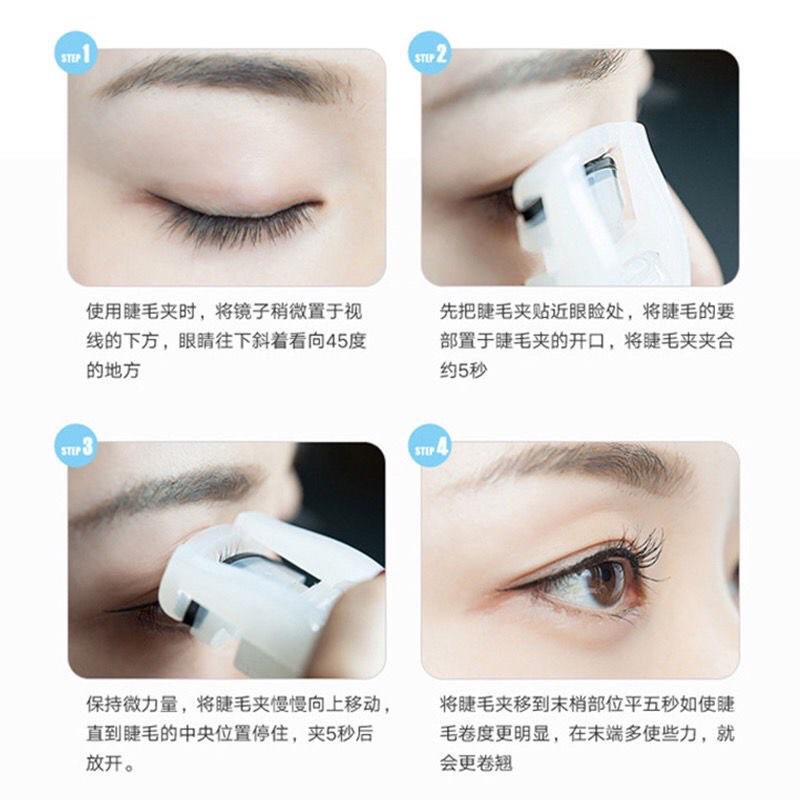 STEP 1

使用睫毛夹时，将镜子稍微置于视线的下方，眼睛往下斜着看向45度的地方

STEP 2

先把睫毛夹贴近眼睑处，将睫毛的要部置于睫毛夹的开口，将睫毛夹夹合约5秒

STEP 3

保持微力量，将睫毛夹慢慢向上移动，直到睫毛的中央位置停住，夹5秒后放开。

STEP 4

将睫毛夹移到末梢部位平五秒如使睫毛卷度更明显，在末端多使些力，就会更卷翘