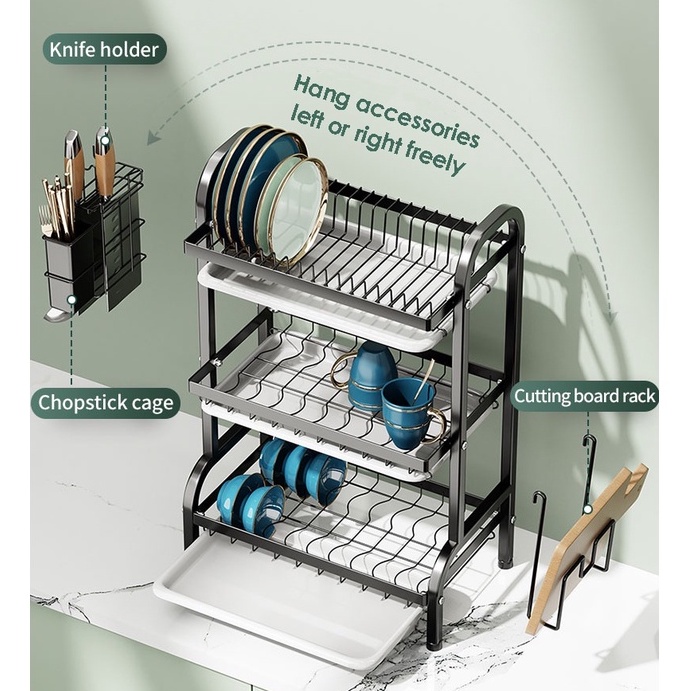 Knife holder

Hang accessories left or right freely

Chopstick cage

Cutting board rack