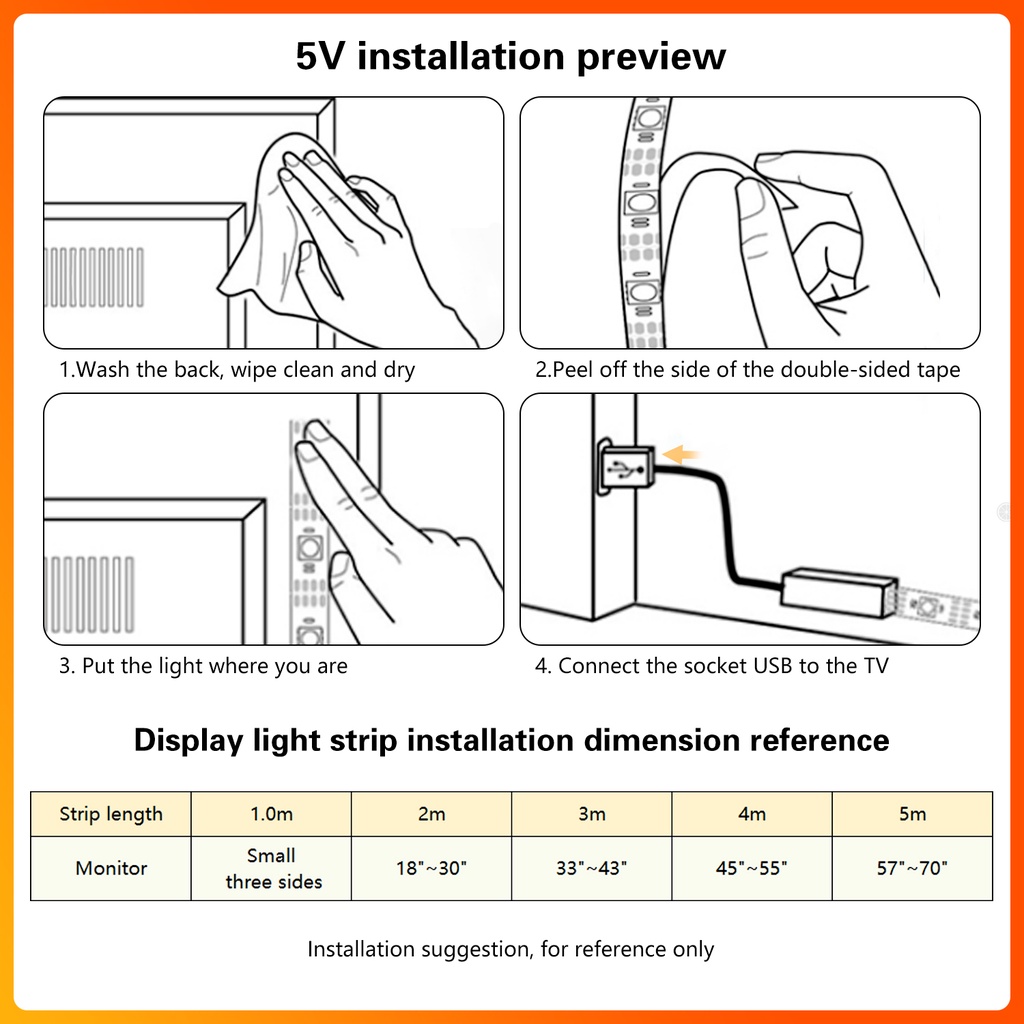 5V installation preview

1.Wash the back, wipe clean and dry

2.Peel off the side of the double-sided tape

3. Put the light where you are

4. Connect the socket USB to the TV

Display light strip installation dimension reference

| Strip length | 1.0m | 2m | 3m | 4m | 5m |
|---|---|---|---|---|---|
| Monitor | Small three sides | 18"~30" | 33"~43" | 45"~55" | 57"~70" |

Installation suggestion, for reference only