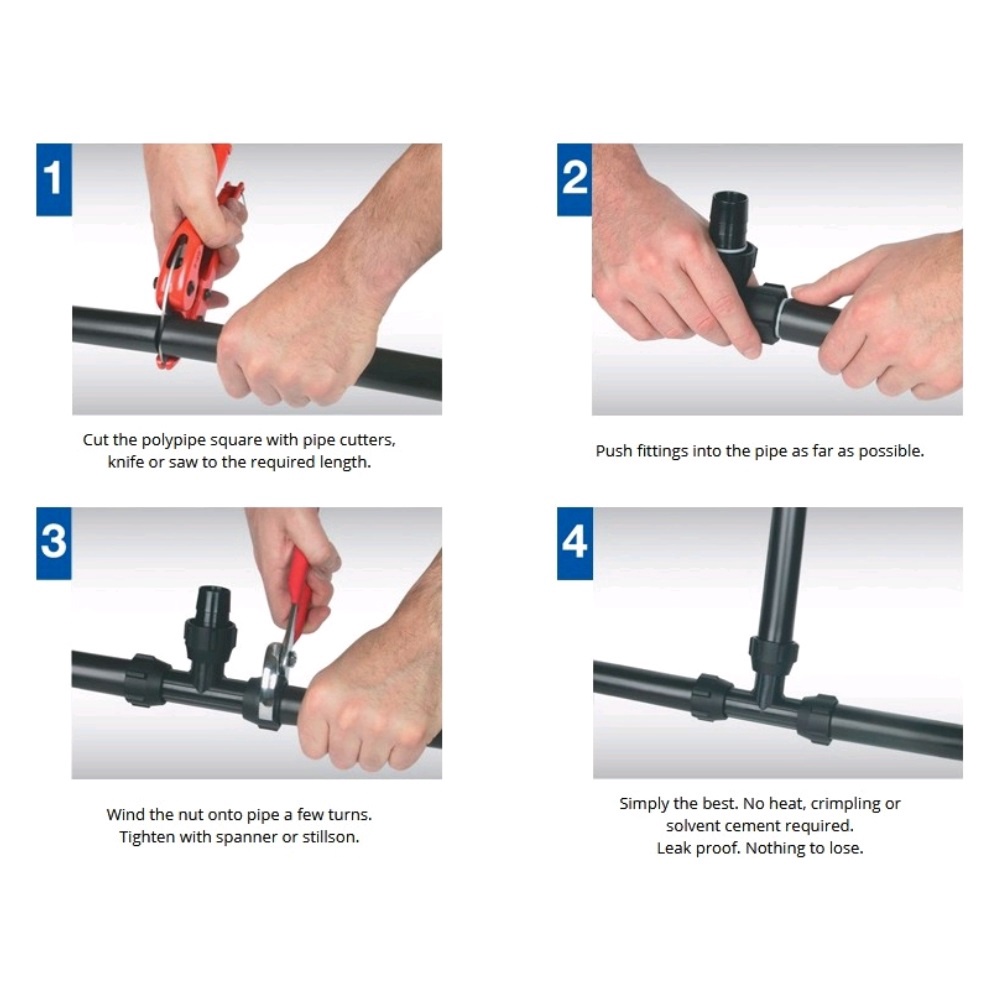 1

Cut the polypipe square with pipe cutters, knife or saw to the required length.

2

Push fittings into the pipe as far as possible.

3

Wind the nut onto pipe a few turns. Tighten with spanner or stillson.

4

Simply the best. No heat, crimpling or solvent cement required. Leak proof. Nothing to lose.