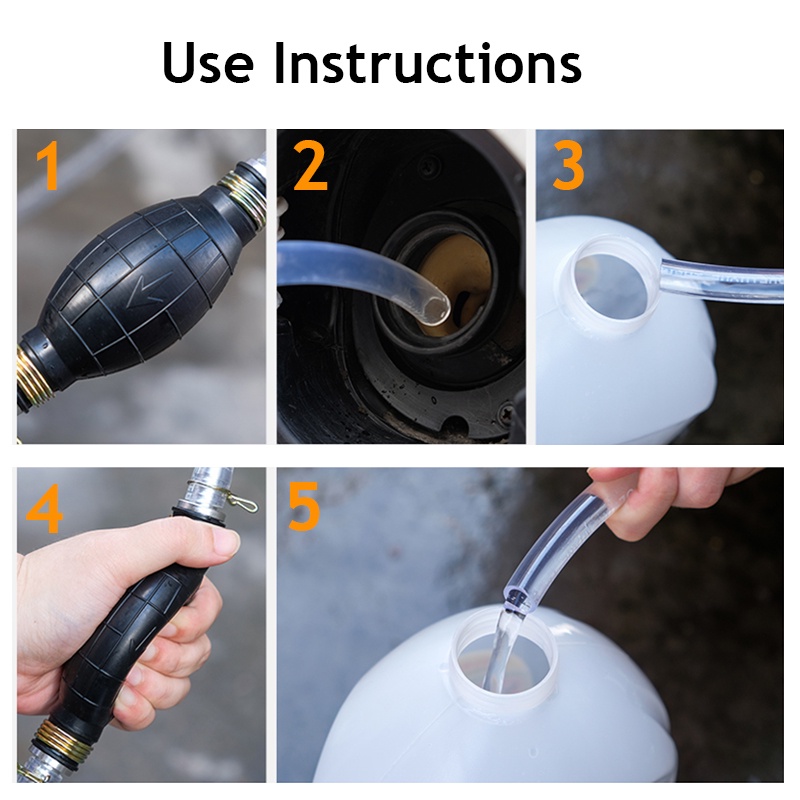 Use Instructions

1

2

3

4

5