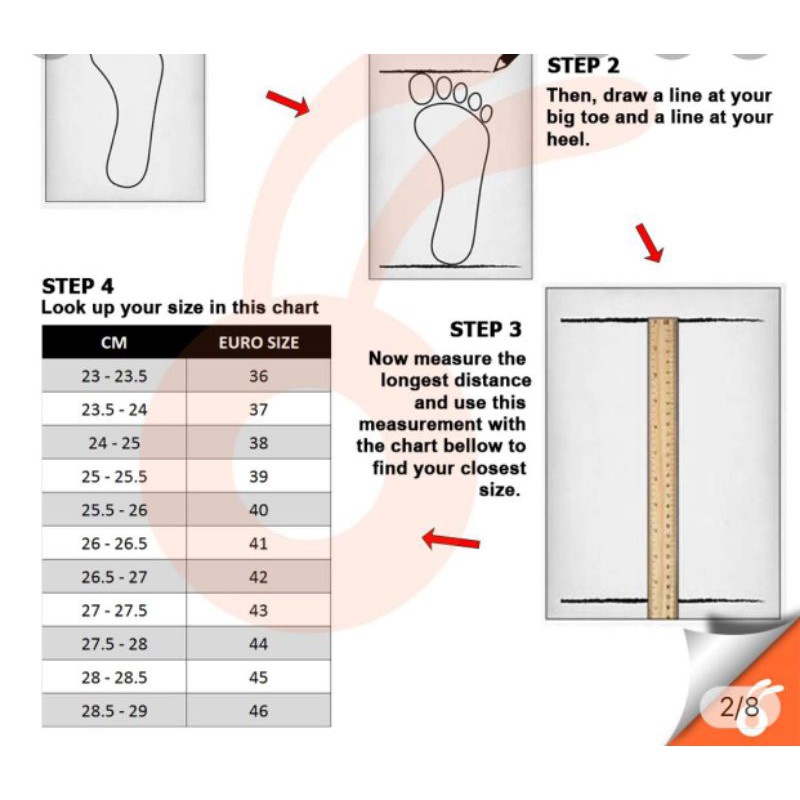 STEP 2
Then, draw a line at your big toe and a line at your heel.

STEP 4
Look up your size in this chart

| CM | EURO SIZE |
|---|---|
| 23 - 23.5 | 36 |
| 23.5 - 24 | 37 |
| 24 - 25 | 38 |
| 25 - 25.5 | 39 |
| 25.5 - 26 | 40 |
| 26 - 26.5 | 41 |
| 26.5 - 27 | 42 |
| 27 - 27.5 | 43 |
| 27.5 - 28 | 44 |
| 28 - 28.5 | 45 |
| 28.5 - 29 | 46 |

STEP 3
Now measure the longest distance and use this measurement with the chart bellow to find your closest size.

2/8