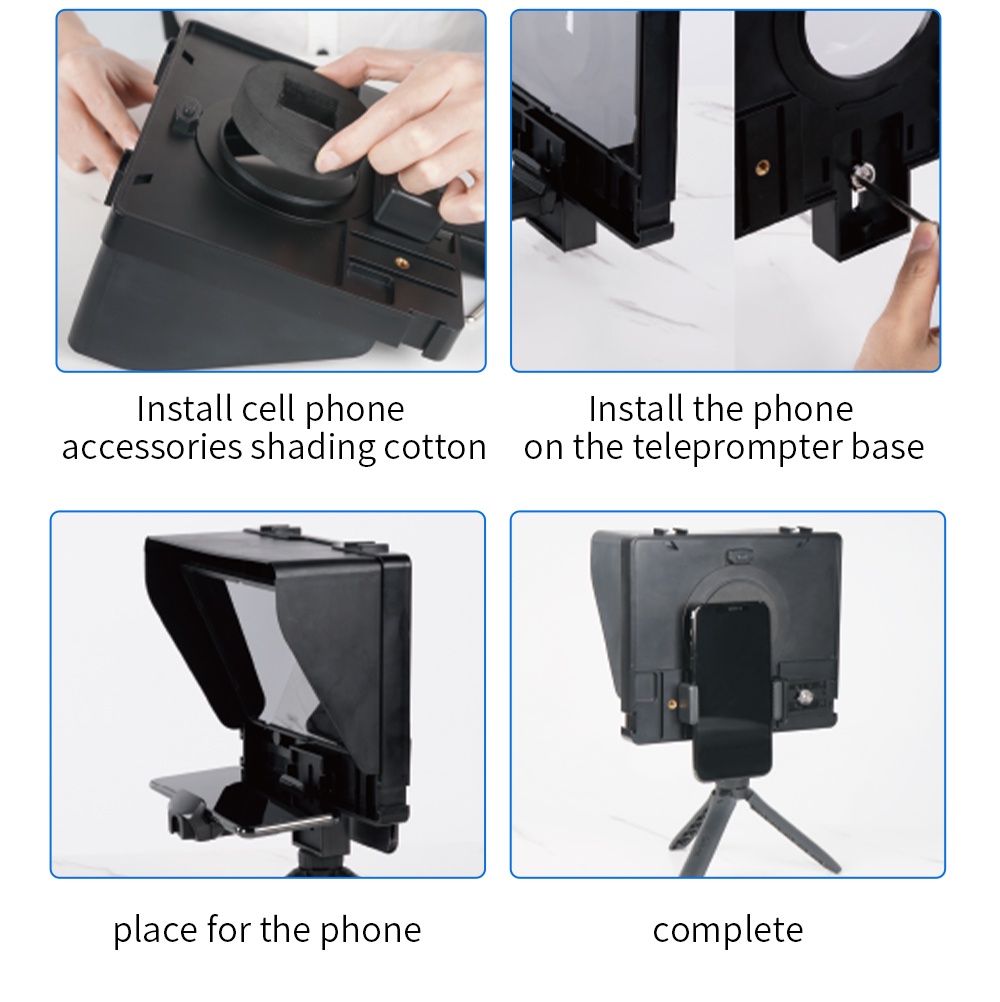 Install cell phone accessories shading cotton

Install the phone on the teleprompter base

place for the phone

complete