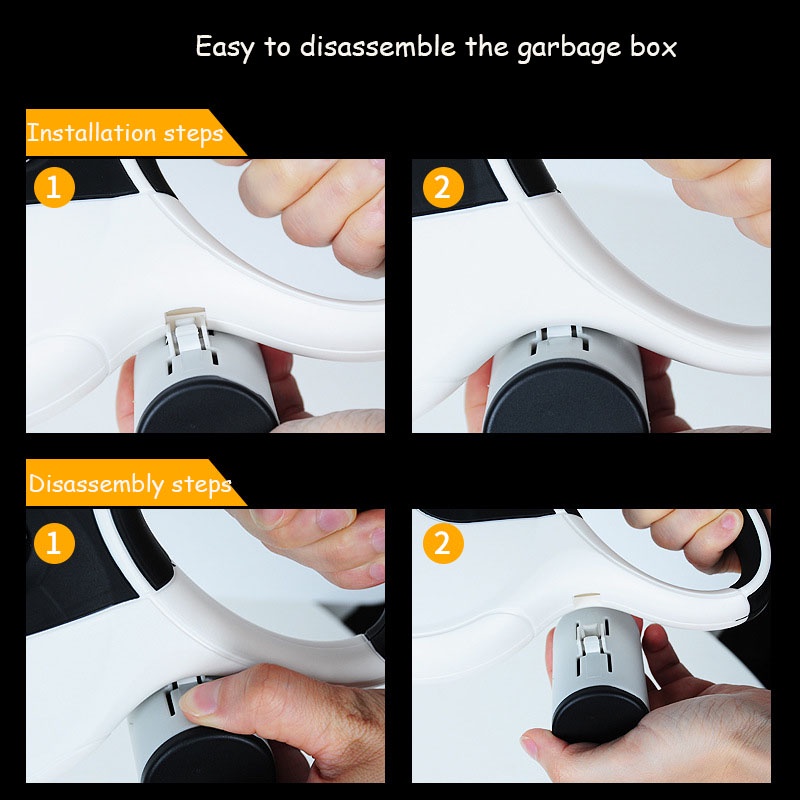 Easy to disassemble the garbage box

Installation steps

1

2

Disassembly steps

1

2