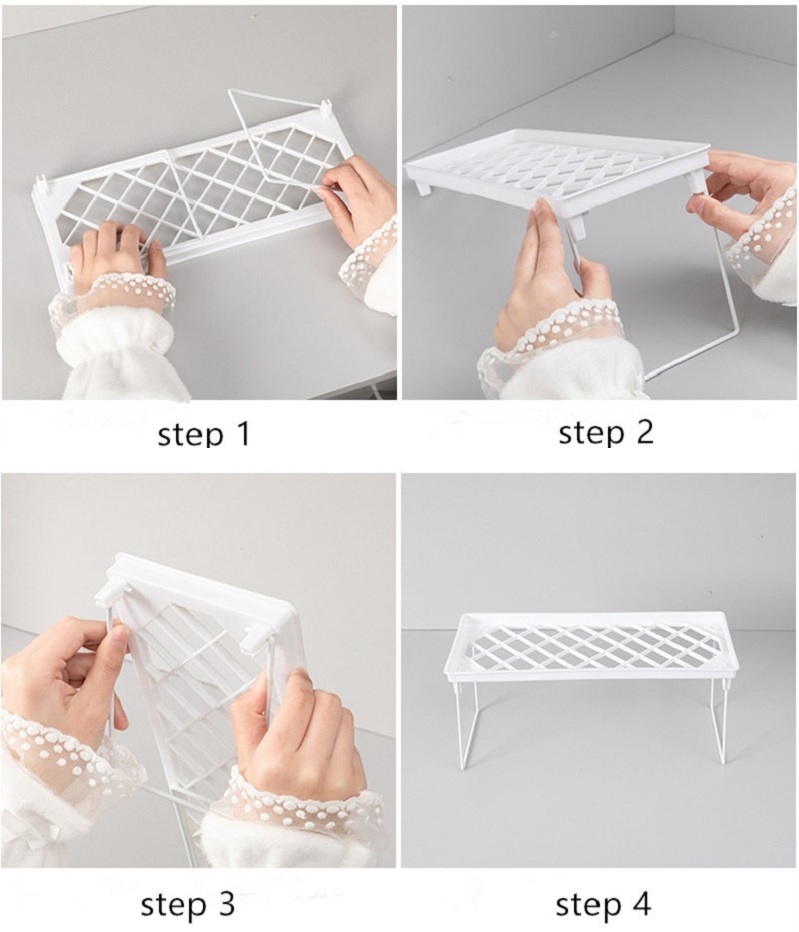 step 1

step 2

step 3

step 4