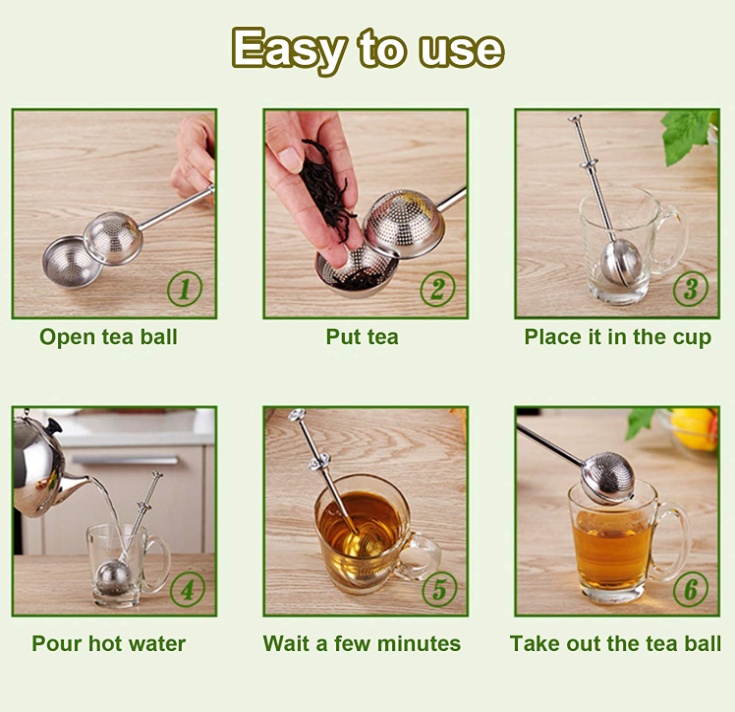 Easy to use

1
Open tea ball

2
Put tea

3
Place it in the cup

4
Pour hot water

5
Wait a few minutes

6
Take out the tea ball