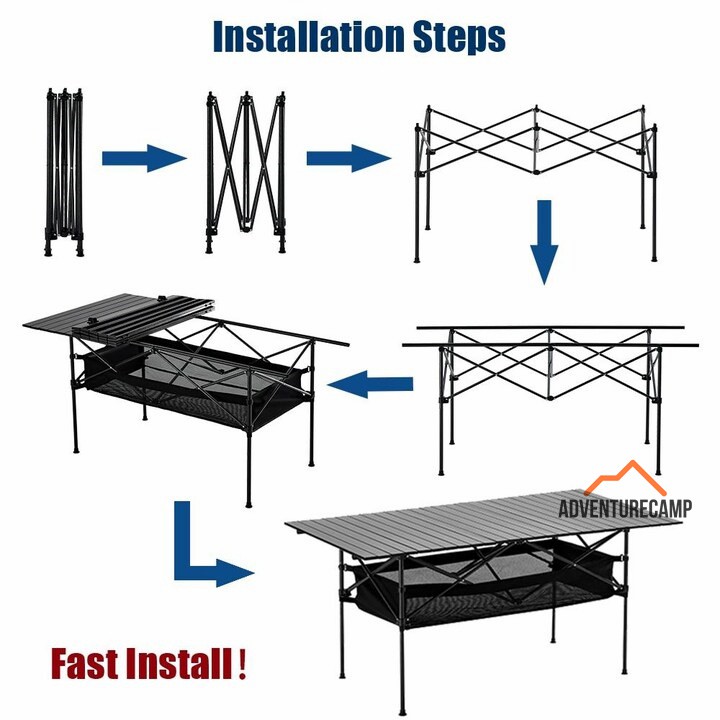 Installation Steps

ADVENTURECAMP

Fast Install !