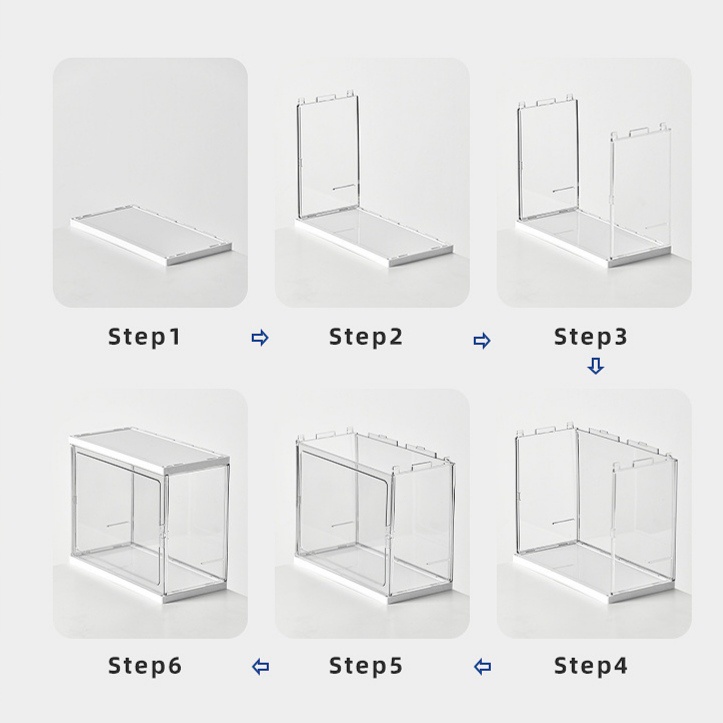 Step1

Step2

Step3

Step6

Step5

Step4