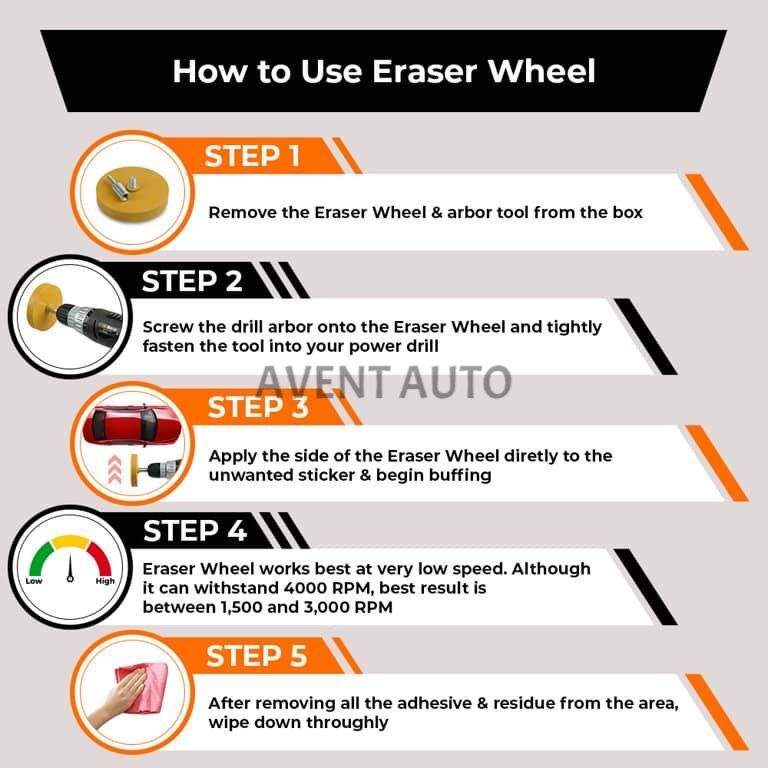 How to Use Eraser Wheel

STEP 1

Remove the Eraser Wheel & arbor tool from the box

STEP 2

Screw the drill arbor onto the Eraser Wheel and tightly fasten the tool into your power drill

AVENT AUTO

STEP 3

Apply the side of the Eraser Wheel diretly to the unwanted sticker & begin buffing

STEP 4

Low

High

Eraser Wheel works best at very low speed. Although it can withstand 4000 RPM, best result is between 1,500 and 3,000 RPM

STEP 5

After removing all the adhesive & residue from the area, wipe down throughly