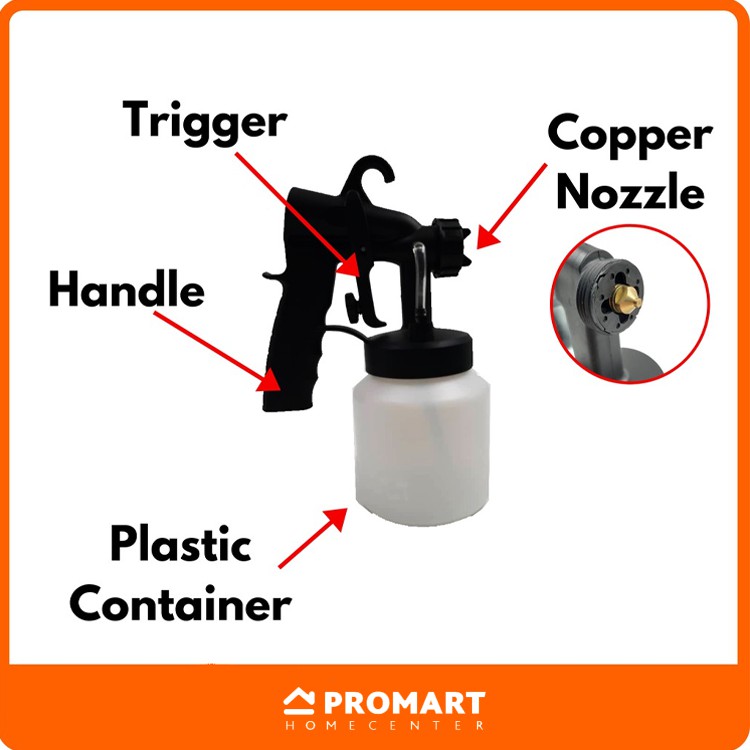 Trigger

Copper Nozzle

Handle

Plastic Container

PROMART
HOMECENTER