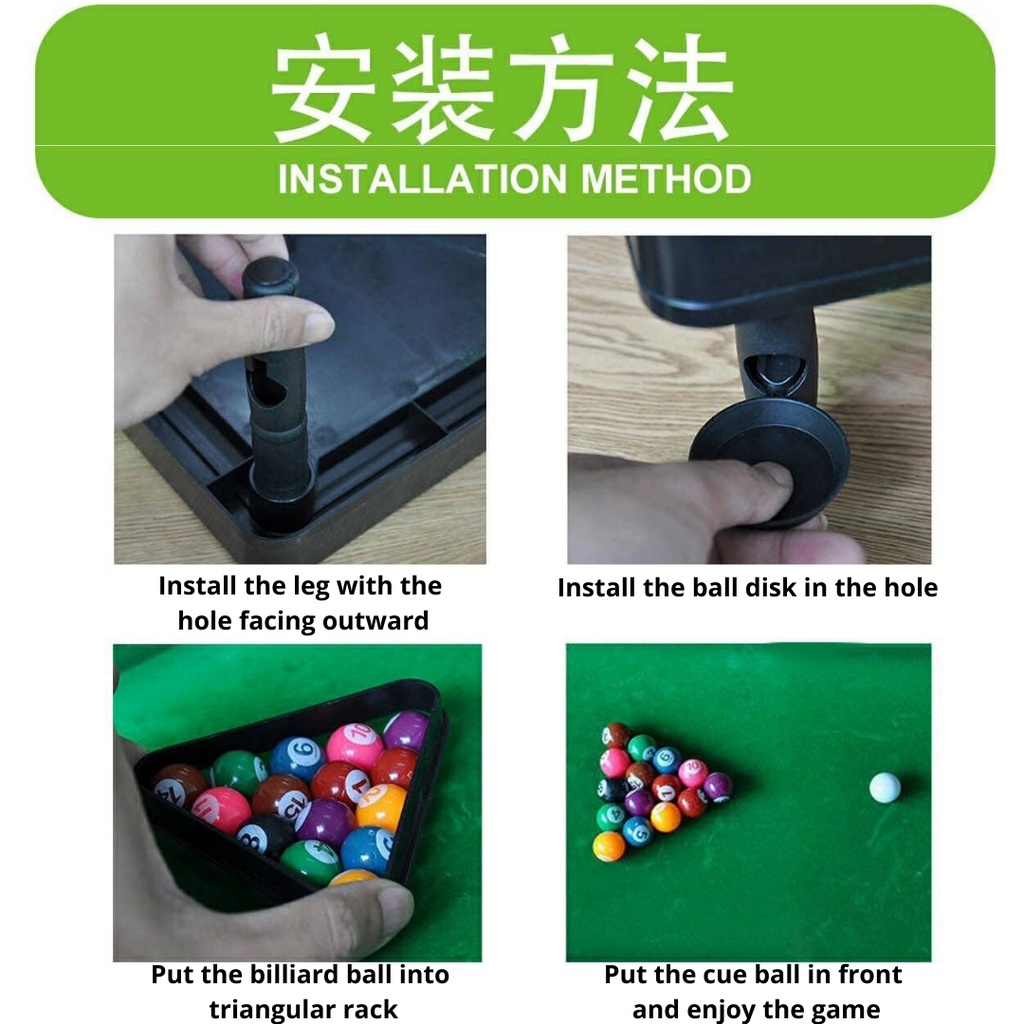 安装方法
INSTALLATION METHOD

Install the leg with the hole facing outward

Install the ball disk in the hole

Put the billiard ball into triangular rack

Put the cue ball in front and enjoy the game