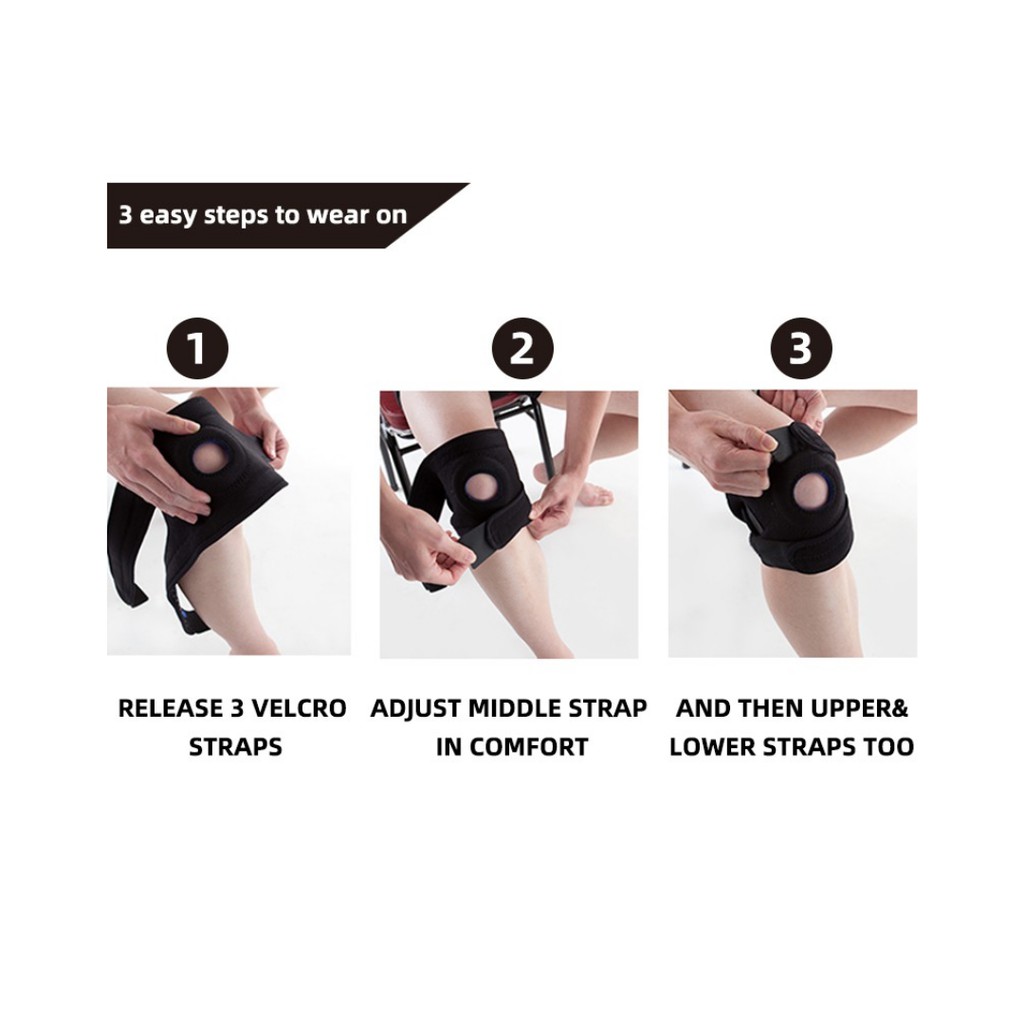 3 easy steps to wear on

1

RELEASE 3 VELCRO STRAPS

2

ADJUST MIDDLE STRAP IN COMFORT

3

AND THEN UPPER& LOWER STRAPS TOO