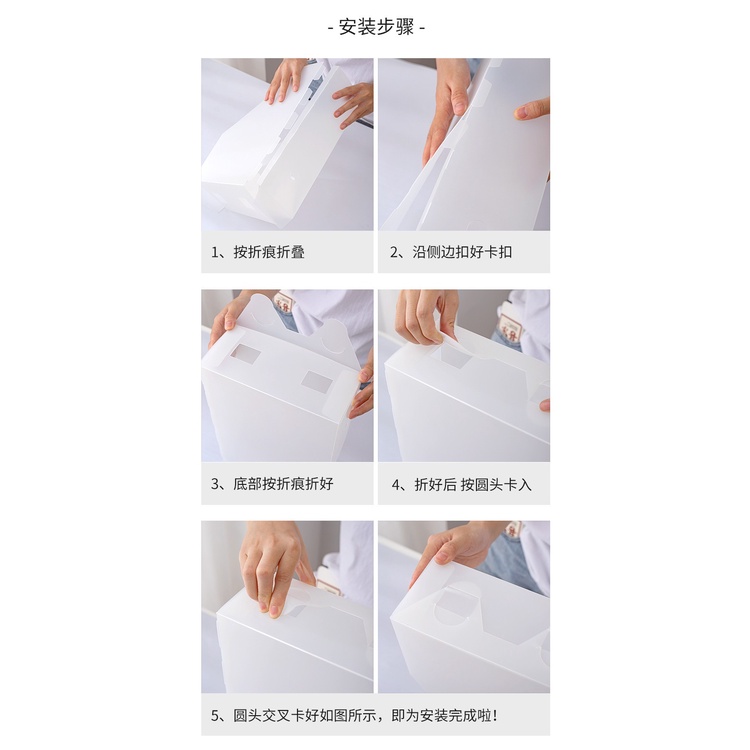 - 安装步骤 -

1、按折痕折叠

2、沿侧边扣好卡扣

3、底部按折痕折好

4、折好后 按圆头卡入

5、圆头交叉卡好如图所示，即为安装完成啦！