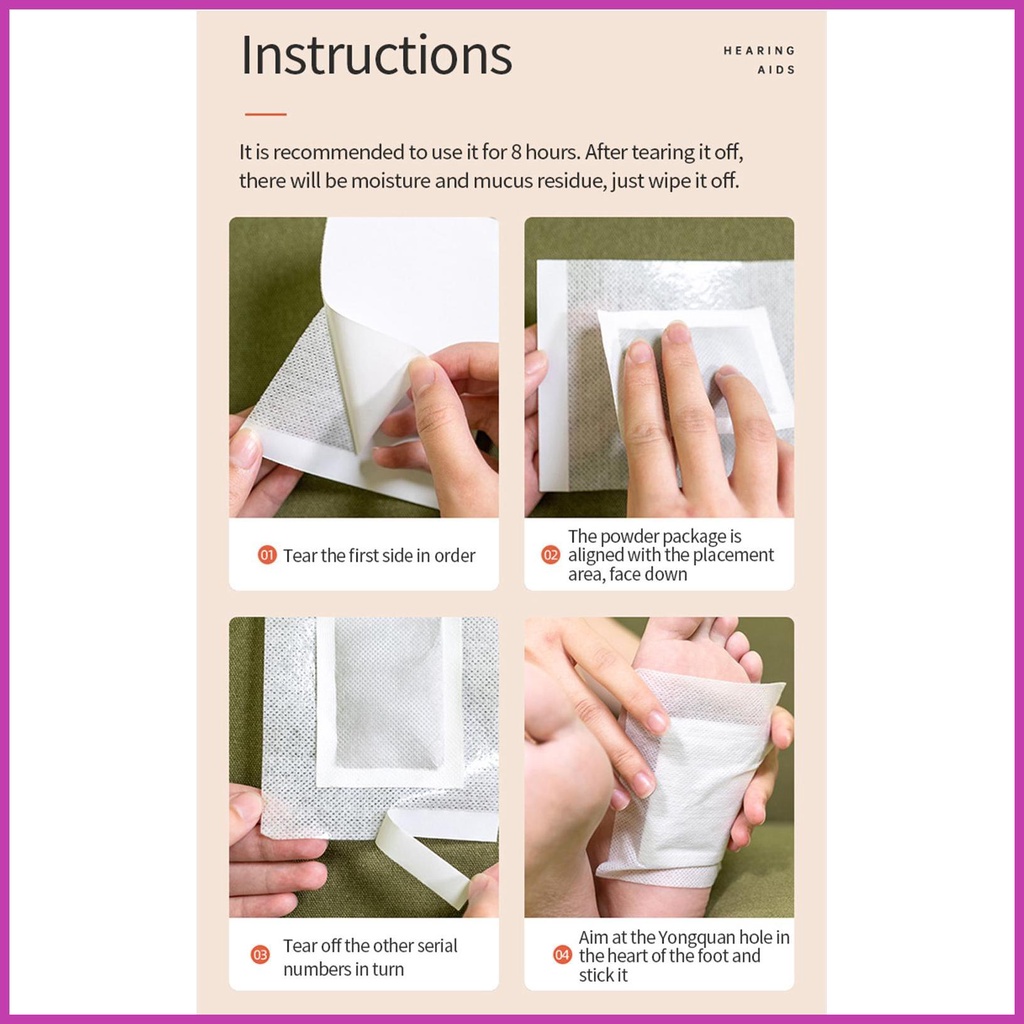 Instructions

HEARING AIDS

It is recommended to use it for 8 hours. After tearing it off, there will be moisture and mucus residue, just wipe it off.

01 Tear the first side in order

02 The powder package is aligned with the placement area, face down

03 Tear off the other serial numbers in turn

04 Aim at the Yongquan hole in the heart of the foot and stick it