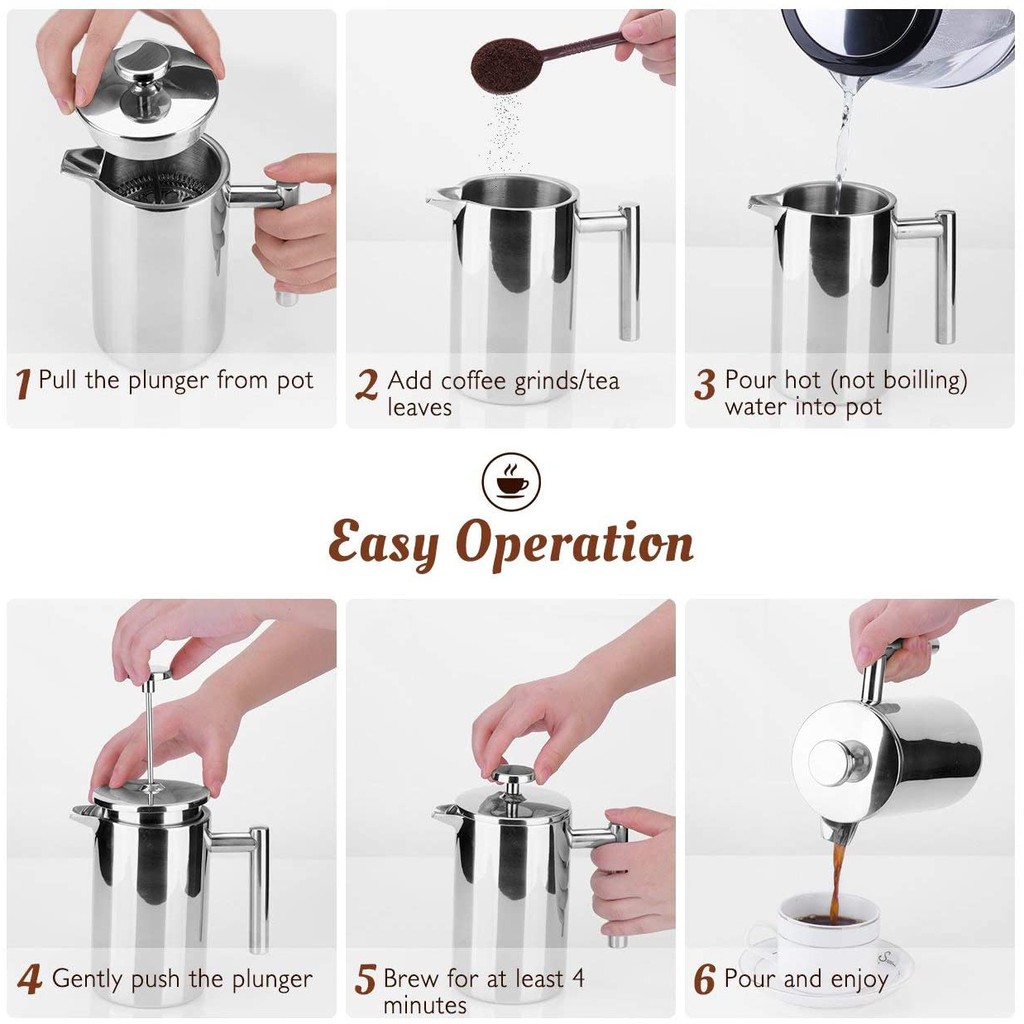 1 Pull the plunger from pot

2 Add coffee grinds/tea leaves

3 Pour hot (not boilling) water into pot

Easy Operation

4 Gently push the plunger

5 Brew for at least 4 minutes

6 Pour and enjoy