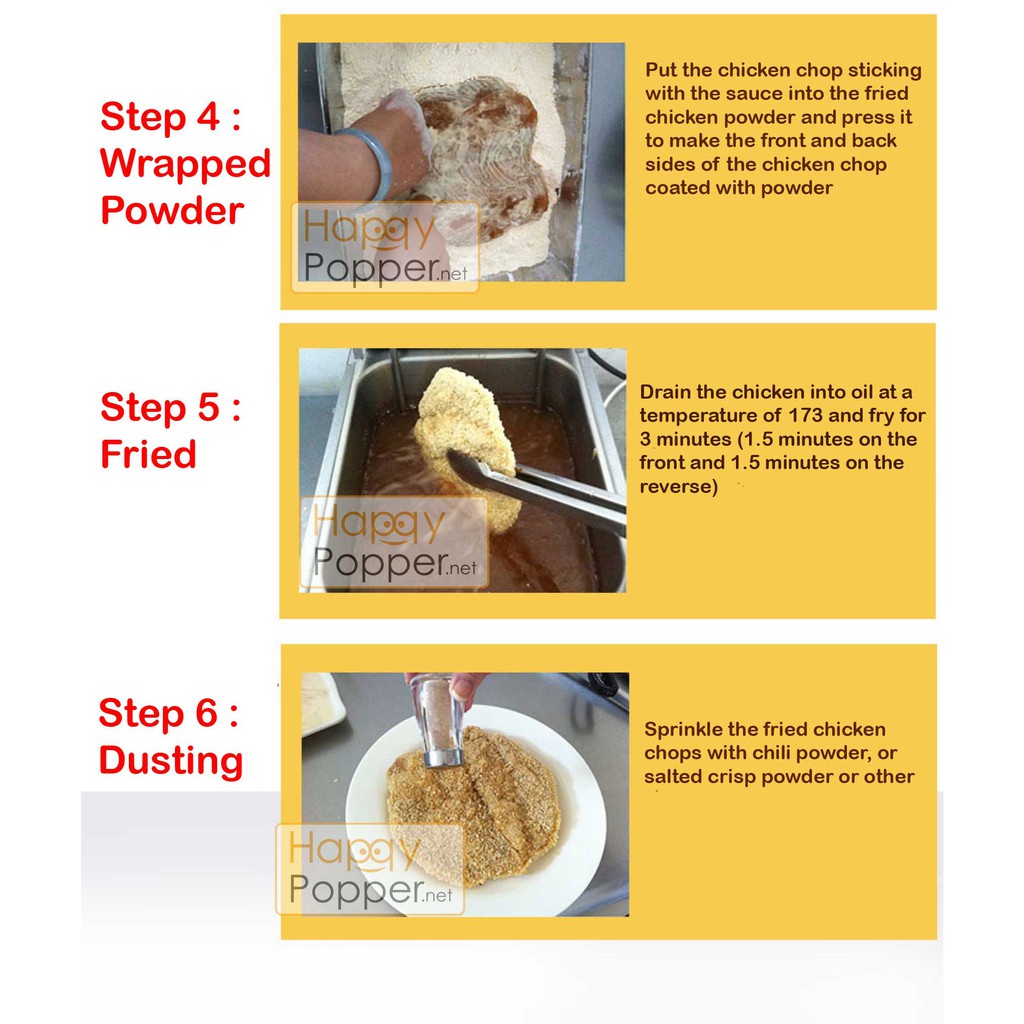 Step 4 : Wrapped Powder

Happy Popper.net

Put the chicken chop sticking with the sauce into the fried chicken powder and press it to make the front and back sides of the chicken chop coated with powder

Step 5 : Fried

Happy Popper.net

Drain the chicken into oil at a temperature of 173 and fry for 3 minutes (1.5 minutes on the front and 1.5 minutes on the reverse)

Step 6 : Dusting

Happy Popper.net

Sprinkle the fried chicken chops with chili powder, or salted crisp powder or other