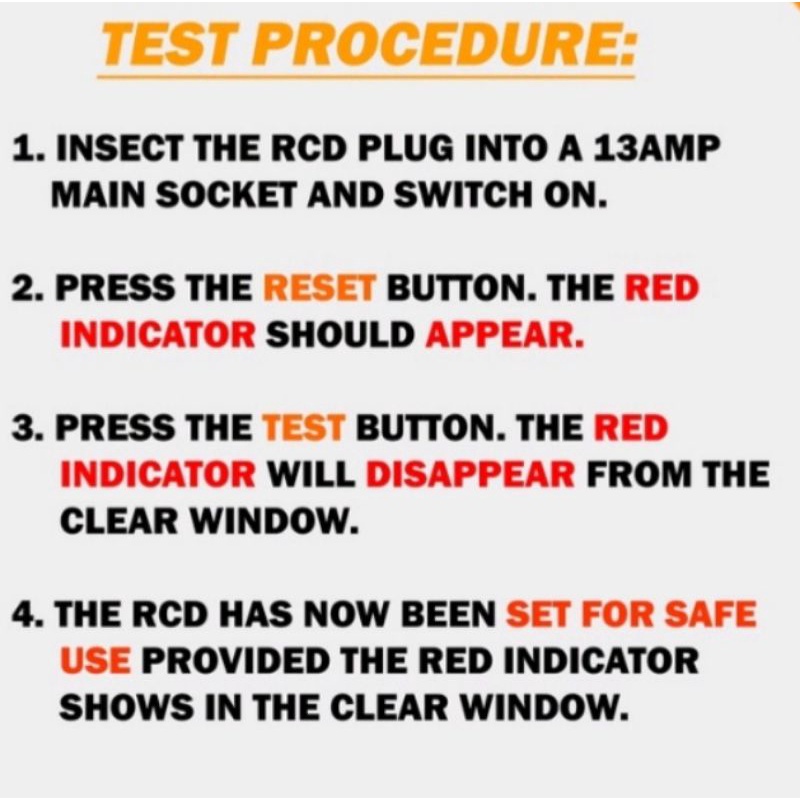 TEST PROCEDURE:

1. INSECT THE RCD PLUG INTO A 13AMP MAIN SOCKET AND SWITCH ON.

2. PRESS THE RESET BUTTON. THE RED INDICATOR SHOULD APPEAR.

3. PRESS THE TEST BUTTON. THE RED INDICATOR WILL DISAPPEAR FROM THE CLEAR WINDOW.

4. THE RCD HAS NOW BEEN SET FOR SAFE USE PROVIDED THE RED INDICATOR SHOWS IN THE CLEAR WINDOW.