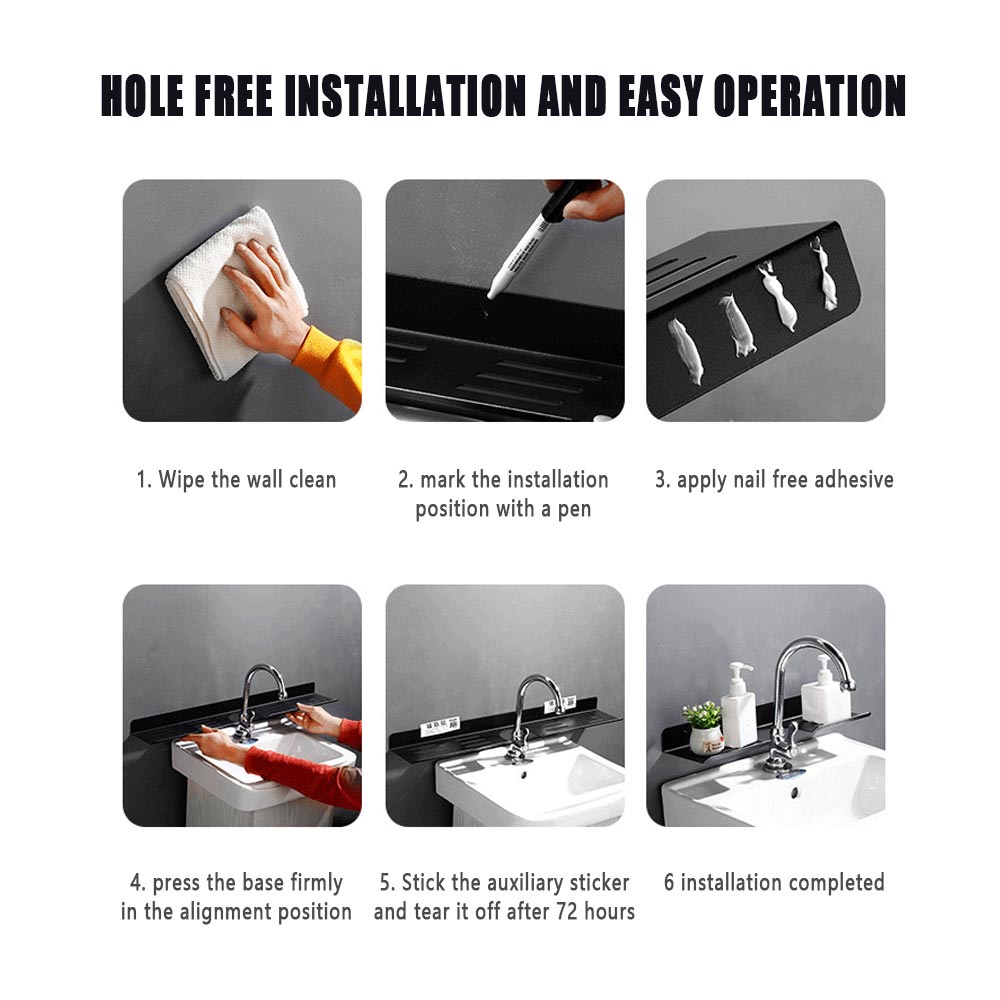 HOLE FREE INSTALLATION AND EASY OPERATION

1. Wipe the wall clean

2. mark the installation position with a pen

3. apply nail free adhesive

4. press the base firmly in the alignment position

5. Stick the auxiliary sticker and tear it off after 72 hours

6 installation completed