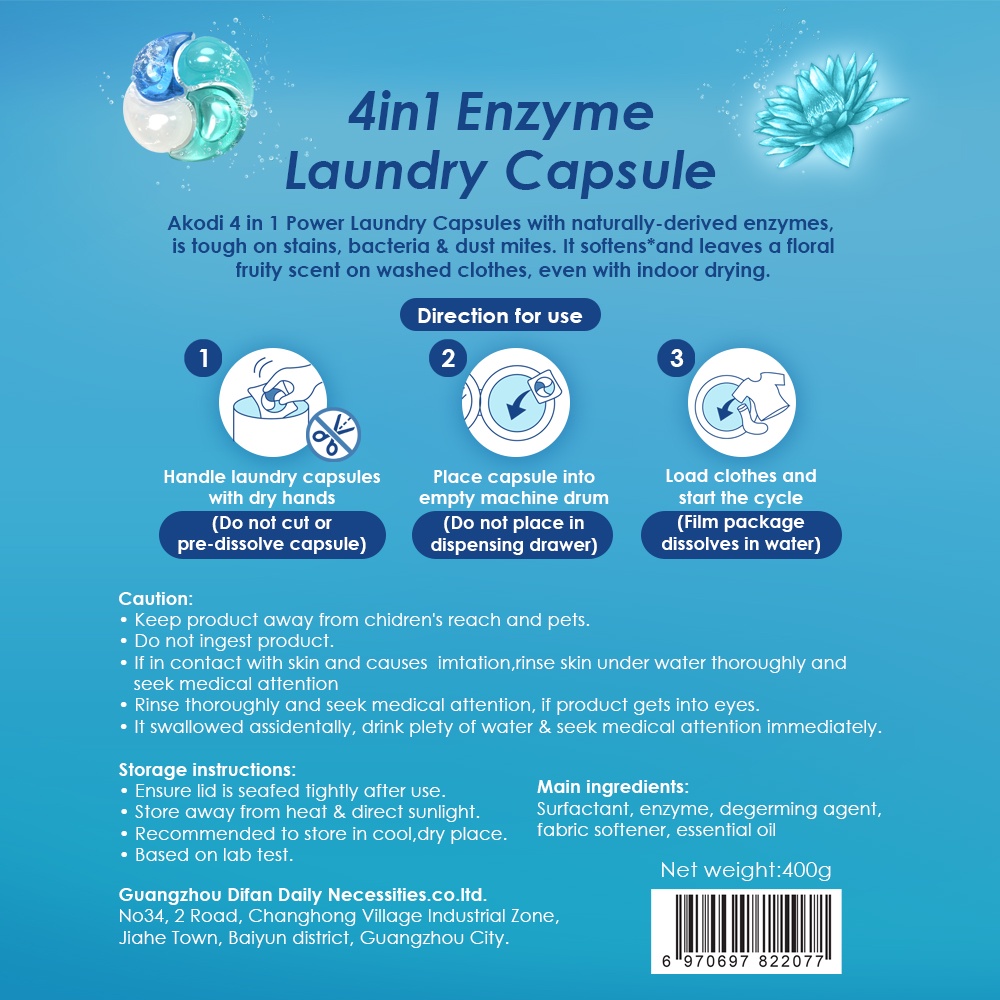 4in1 Enzyme Laundry Capsule

Akodi 4 in 1 Power Laundry Capsules with naturally-derived enzymes, is tough on stains, bacteria & dust mites. It softens*and leaves a floral fruity scent on washed clothes, even with indoor drying.

Direction for use

1
Handle laundry capsules with dry hands
(Do not cut or pre-dissolve capsule)

2
Place capsule into empty machine drum
(Do not place in dispensing drawer)

3
Load clothes and start the cycle
(Film package dissolves in water)

Caution:
• Keep product away from chidren's reach and pets.
• Do not ingest product.
• If in contact with skin and causes imtation,rinse skin under water thoroughly and seek medical attention
• Rinse thoroughly and seek medical attention, if product gets into eyes.
• It swallowed assidentally, drink plety of water & seek medical attention immediately.

Storage instructions:
• Ensure lid is seafed tightly after use.
• Store away from heat & direct sunlight.
• Recommended to store in cool,dry place.
• Based on lab test.

Main ingredients:
Surfactant, enzyme, degerming agent, fabric softener, essential oil

Net weight:400g

Guangzhou Difan Daily Necessities.co.ltd.
No34, 2 Road, Changhong Village Industrial Zone, Jiahe Town, Baiyun district, Guangzhou City.

6 970697 822077