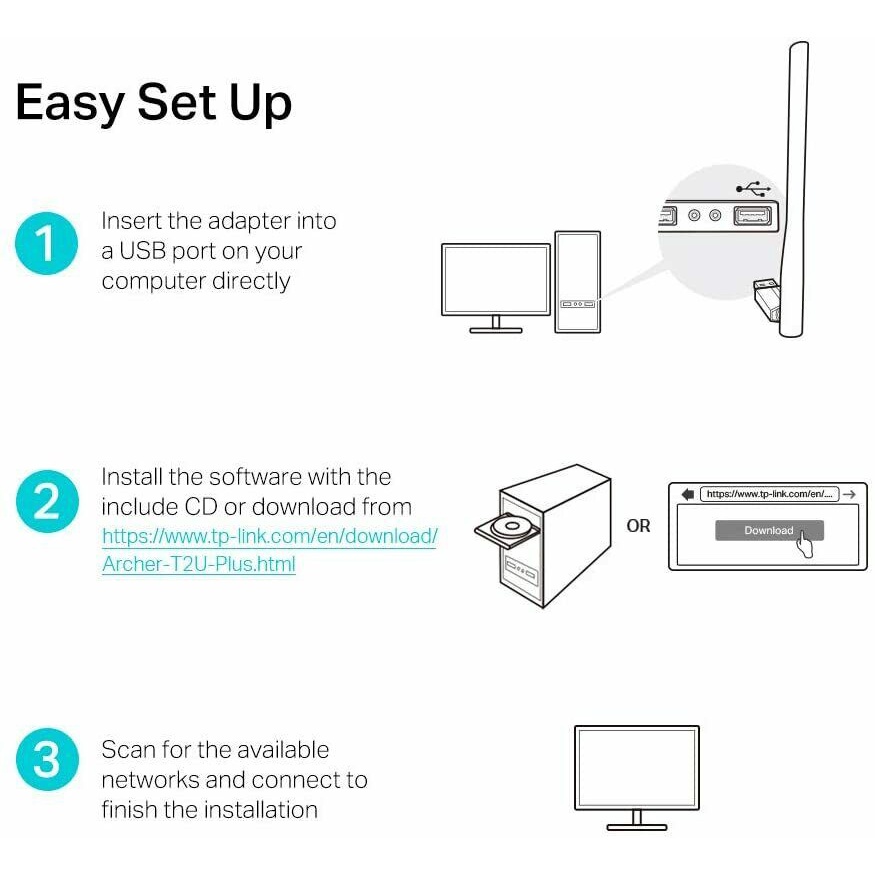 Easy Set Up

1 Insert the adapter into a USB port on your computer directly

2 Install the software with the include CD or download from https://www.tp-link.com/en/download/Archer-T2U-Plus.html

OR

https://www.tp-link.com/en/...

Download

3 Scan for the available networks and connect to finish the installation