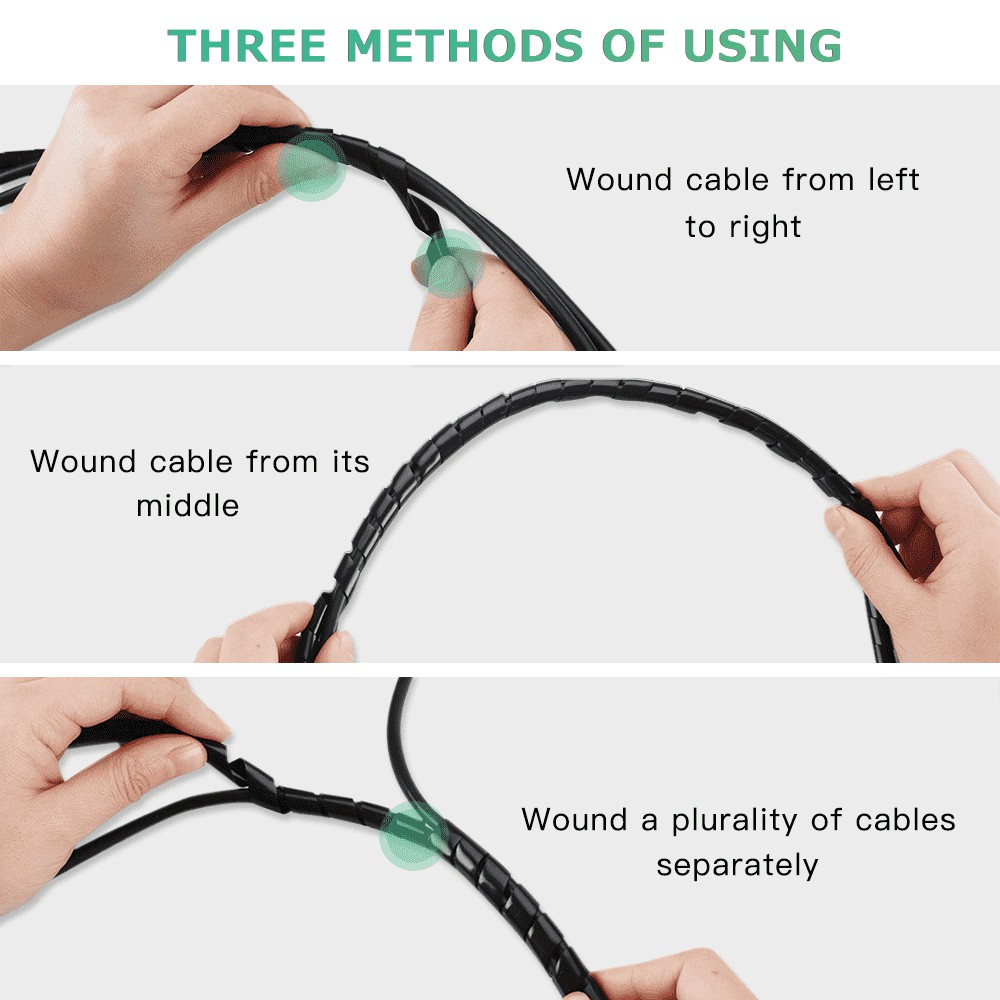 THREE METHODS OF USING

Wound cable from left to right

Wound cable from its middle

Wound a plurality of cables separately