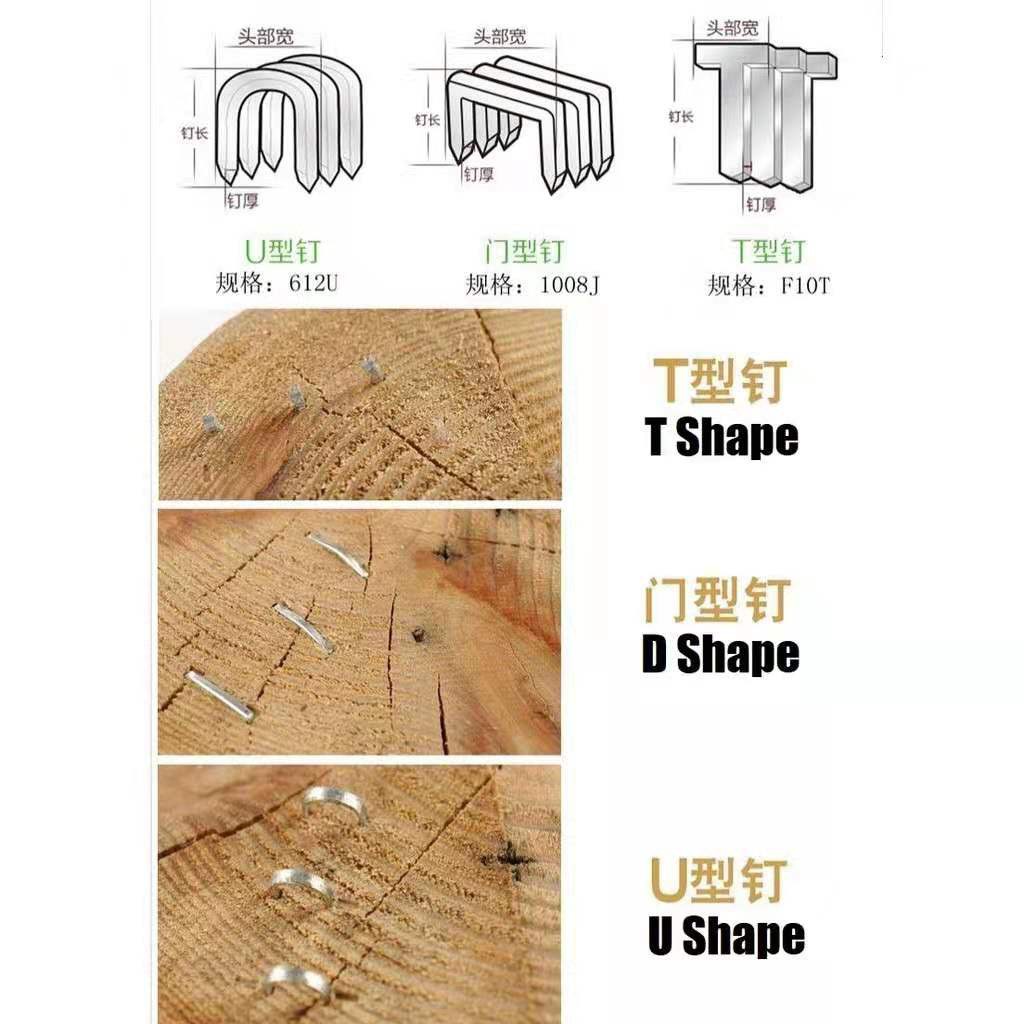 头部宽
钉长
钉厚
U型钉
规格：612U

头部宽
钉长
钉厚
门型钉
规格：1008J

头部宽
钉长
钉厚
T型钉
规格：F10T

T型钉
T Shape

门型钉
D Shape

U型钉
U Shape