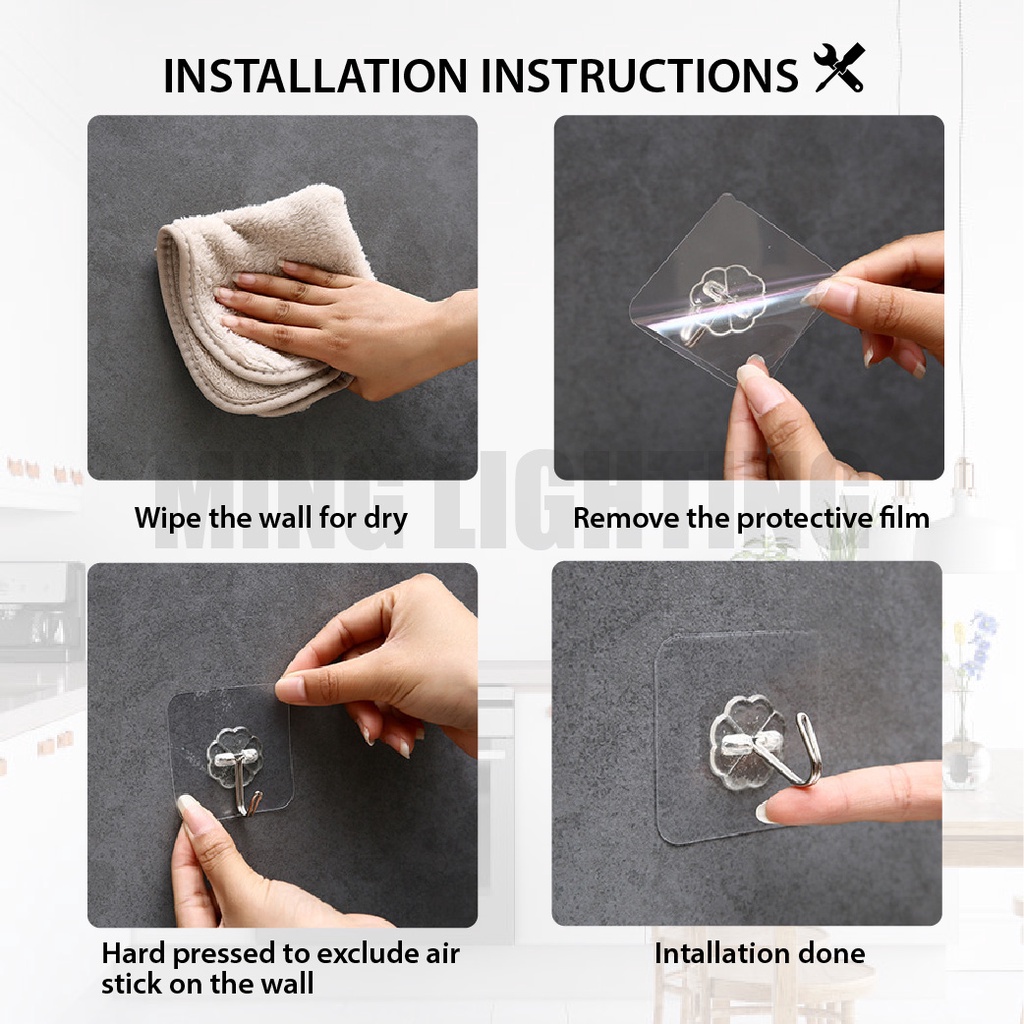 INSTALLATION INSTRUCTIONS

MING LIGHTING

Wipe the wall for dry

Remove the protective film

Hard pressed to exclude air stick on the wall

Intallation done