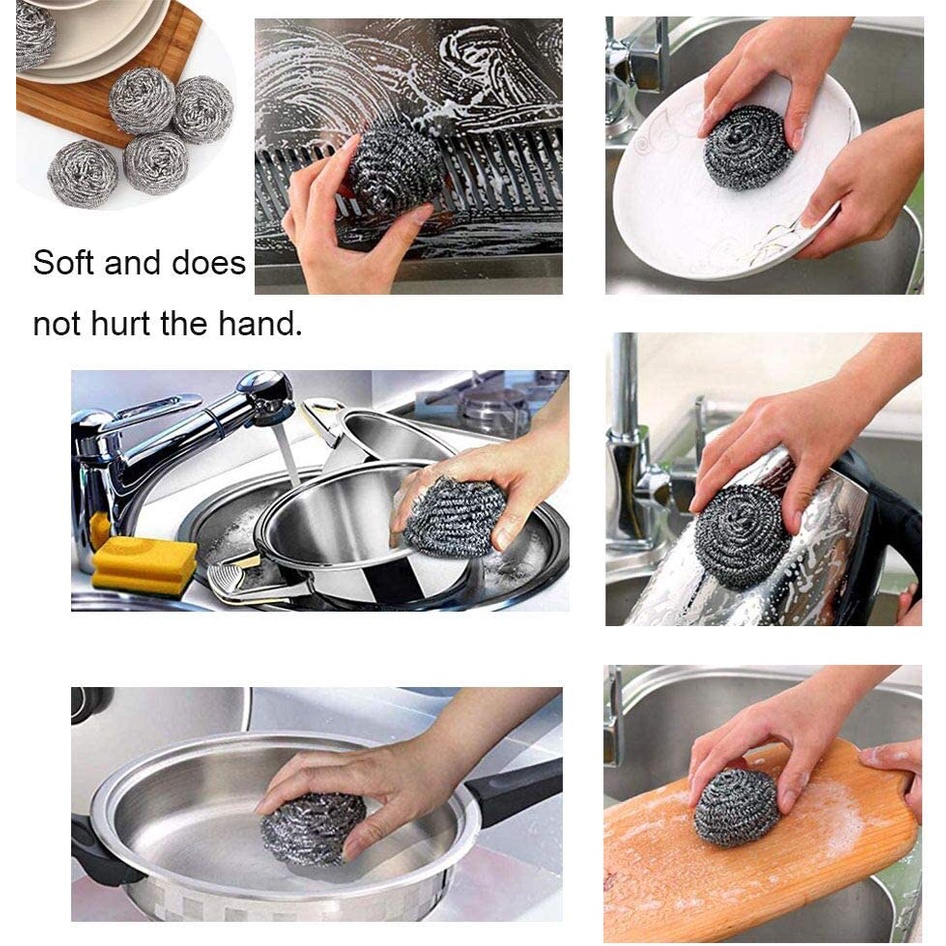 Soft and does not hurt the hand.