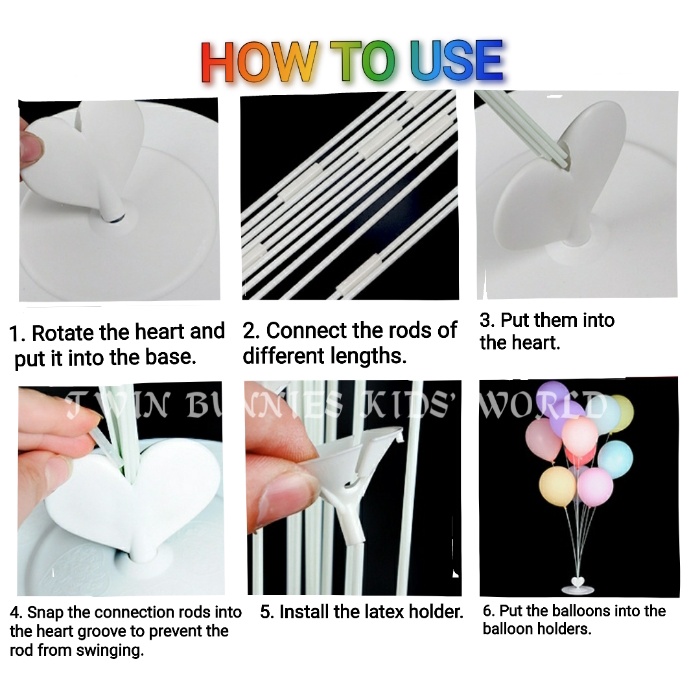 HOW TO USE

1. Rotate the heart and put it into the base.

2. Connect the rods of different lengths.

3. Put them into the heart.

TWIN BUNNIES KIDS' WORLD

4. Snap the connection rods into the heart groove to prevent the rod from swinging.

5. Install the latex holder.

6. Put the balloons into the balloon holders.